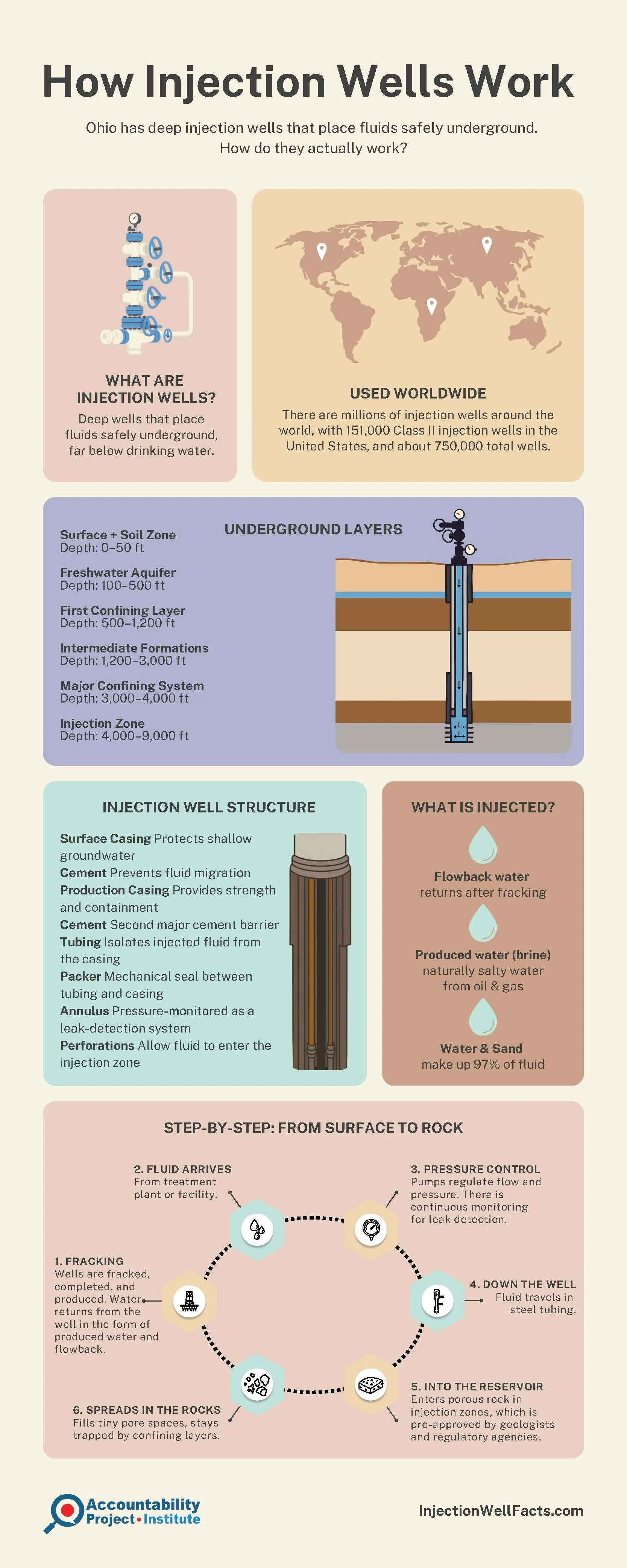 How Injection Wells Work

Ohio has deep injection wells that place fluids safely underground. How do they actually work?

WHAT ARE INJECTION WELLS?
Deep wells that place fluids safely underground, far below drinking water.

USED WORLDWIDE
There are millions of injection wells around the world, with 151,000 Class II injection wells in the United States, and about 750,000 total wells.

UNDERGROUND LAYERS

Surface + Soil Zone
Depth: 0–50 ft

Freshwater Aquifer
Depth: 100–500 ft

First Confining Layer
Depth: 500–1,200 ft

Intermediate Formations
Depth: 1,200–3,000 ft

Major Confining System
Depth: 3,000–4,000 ft

Injection Zone
Depth: 4,000–9,000 ft

INJECTION WELL STRUCTURE

Surface Casing Protects shallow groundwater
Cement Prevents fluid migration
Production Casing Provides strength and containment
Cement Second major cement barrier
Tubing Isolates injected fluid from the casing
Packer Mechanical seal between tubing and casing
Annulus Pressure-monitored as a leak-detection system
Perforations Allow fluid to enter the injection zone

WHAT IS INJECTED?

Flowback water
returns after fracking

Produced water (brine)
naturally salty water from oil & gas

Water & Sand
make up 97% of fluid

STEP-BY-STEP: FROM SURFACE TO ROCK

1. FRACKING
Wells are fracked, completed, and produced. Water returns from the well in the form of produced water and flowback.

2. FLUID ARRIVES
From treatment plant or facility.

3. PRESSURE CONTROL
Pumps regulate flow and pressure. There is continuous monitoring for leak detection.

4. DOWN THE WELL
Fluid travels in steel tubing,

5. INTO THE RESERVOIR
Enters porous rock in injection zones, which is pre-approved by geologists and regulatory agencies.

6. SPREADS IN THE ROCKS
Fills tiny pore spaces, stays trapped by confining layers.

Accountability Project • Institute

InjectionWellFacts.com