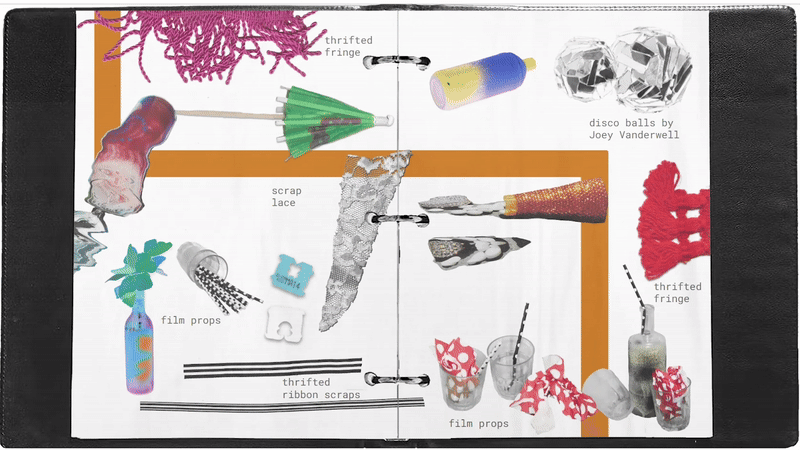 thrifted fringe

disco balls by Joey Vanderwell

scrap lace

thrifted fringe

film props

thrifted ribbon scraps

film props