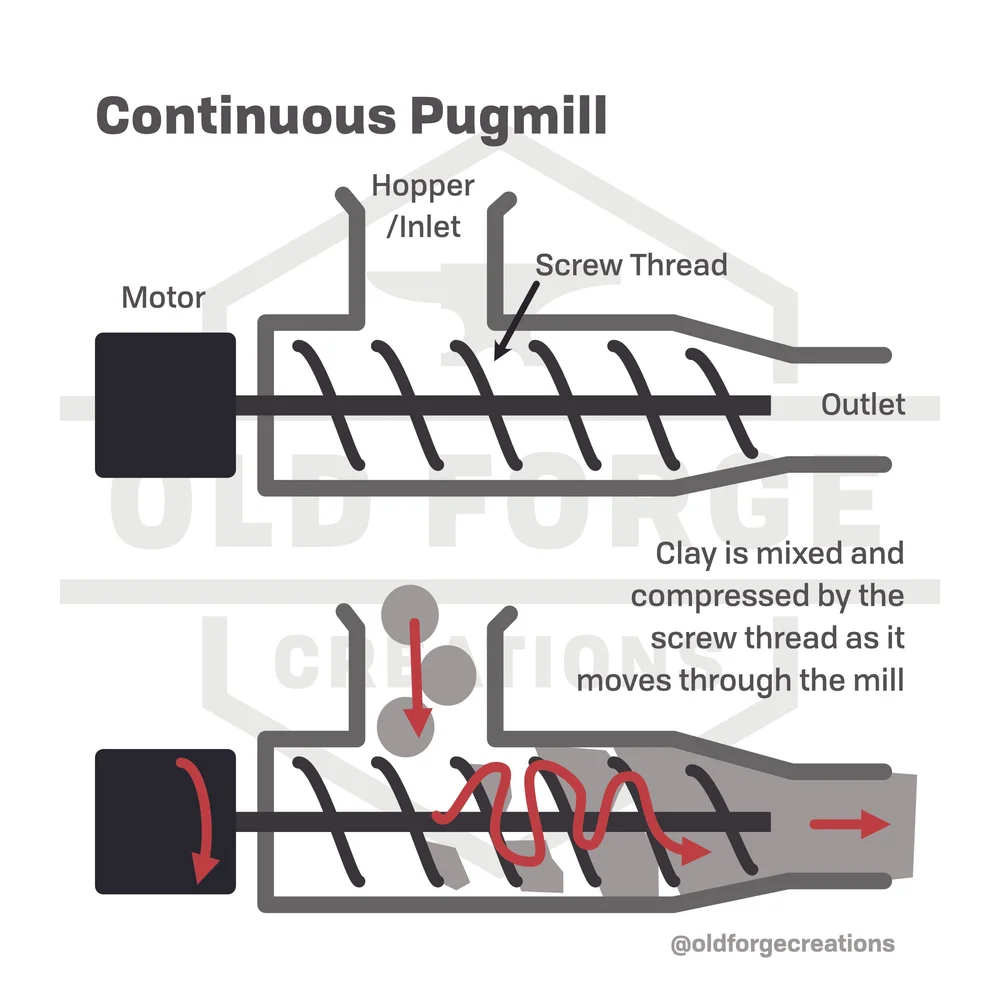 Continuous Pugmill

Hopper /Inlet

Screw Thread

Motor

Outlet

OLD FORGE CREATIONS

Clay is mixed and compressed by the screw thread as it moves through the mill

@oldforgecreations