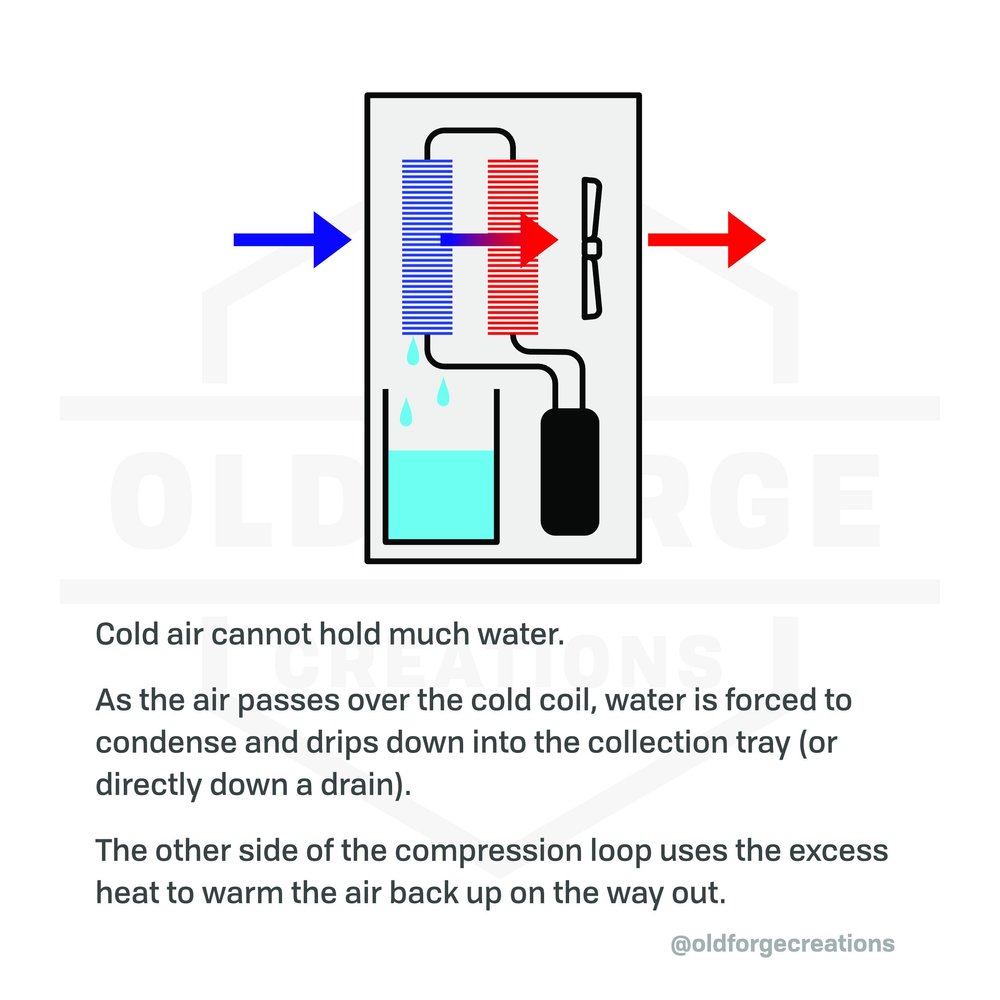 OLD FORGE
CREATIONS

Cold air cannot hold much water.

As the air passes over the cold coil, water is forced to condense and drips down into the collection tray (or directly down a drain).

The other side of the compression loop uses the excess heat to warm the air back up on the way out.

@oldforgecreations