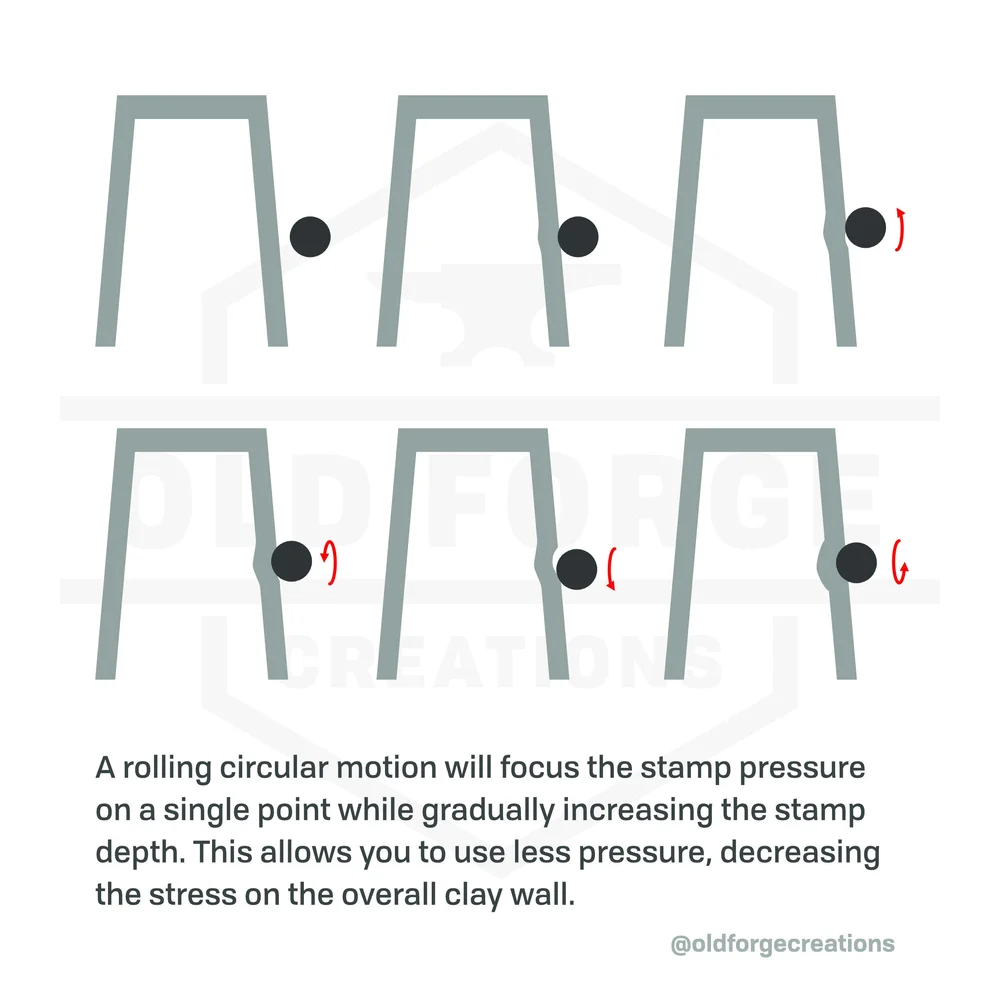 OLD FORGE
CREATIONS

A rolling circular motion will focus the stamp pressure on a single point while gradually increasing the stamp depth. This allows you to use less pressure, decreasing the stress on the overall clay wall.

@oldforgecreations