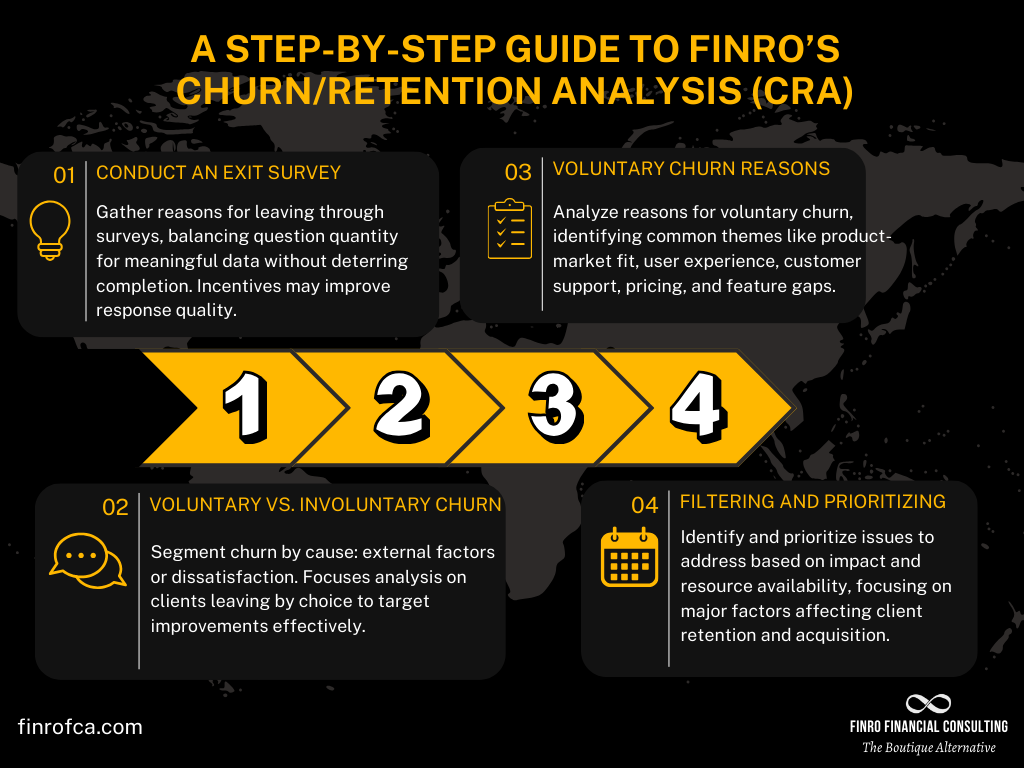 A STEP-BY-STEP GUIDE TO FINRO'S CHURN/RETENTION ANALYSIS (CRA)

01 CONDUCT AN EXIT SURVEY

Gather reasons for leaving through surveys, balancing question quantity for meaningful data without deterring completion. Incentives may improve response quality.

03 VOLUNTARY CHURN REASONS

Analyze reasons for voluntary churn, identifying common themes like product-market fit, user experience, customer support, pricing, and feature gaps.

1 2 3 4

02 VOLUNTARY VS. INVOLUNTARY CHURN

Segment churn by cause: external factors or dissatisfaction. Focuses analysis on clients leaving by choice to target improvements effectively.

04 FILTERING AND PRIORITIZING

Identify and prioritize issues to address based on impact and resource availability, focusing on major factors affecting client retention and acquisition.

finrofca.com

FINRO FINANCIAL CONSULTING
The Boutique Alternative