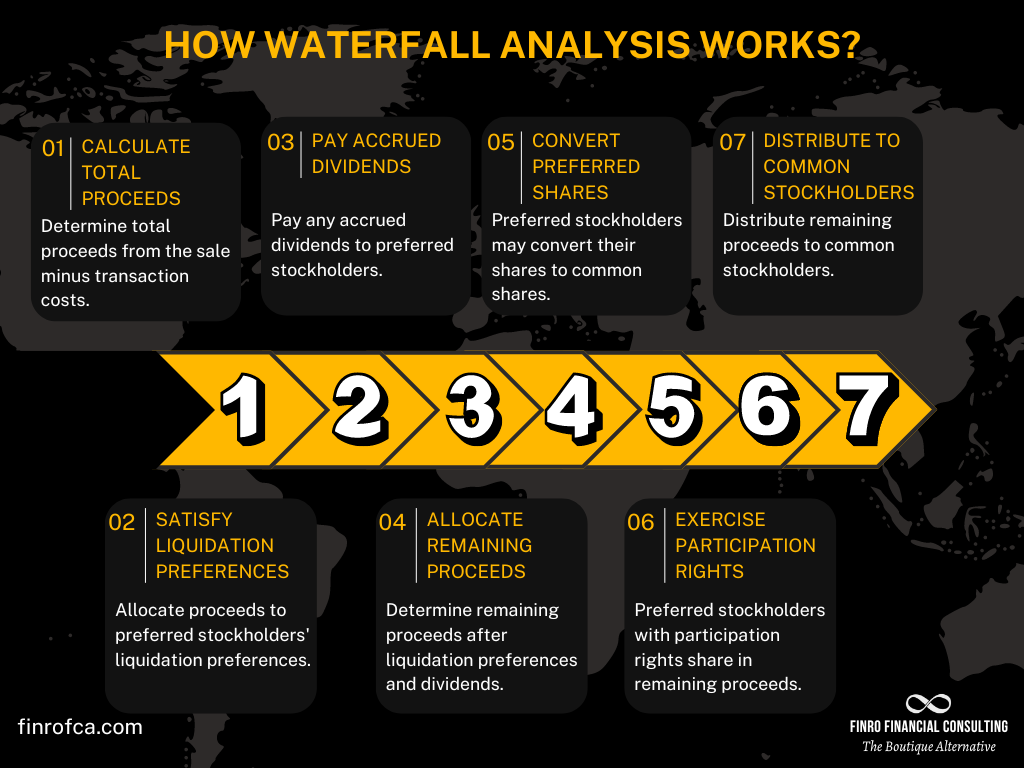 HOW WATERFALL ANALYSIS WORKS?

01 CALCULATE TOTAL PROCEEDS

Determine total proceeds from the sale minus transaction costs.

03 PAY ACCRUED DIVIDENDS

Pay any accrued dividends to preferred stockholders.

05 CONVERT PREFERRED SHARES

Preferred stockholders may convert their shares to common shares.

07 DISTRIBUTE TO COMMON STOCKHOLDERS

Distribute remaining proceeds to common stockholders.

1 2 3 4 5 6 7

02 SATISFY LIQUIDATION PREFERENCES

Allocate proceeds to preferred stockholders' liquidation preferences.

04 ALLOCATE REMAINING PROCEEDS

Determine remaining proceeds after liquidation preferences and dividends.

06 EXERCISE PARTICIPATION RIGHTS

Preferred stockholders with participation rights share in remaining proceeds.

finrofca.com

FINRO FINANCIAL CONSULTING
The Boutique Alternative