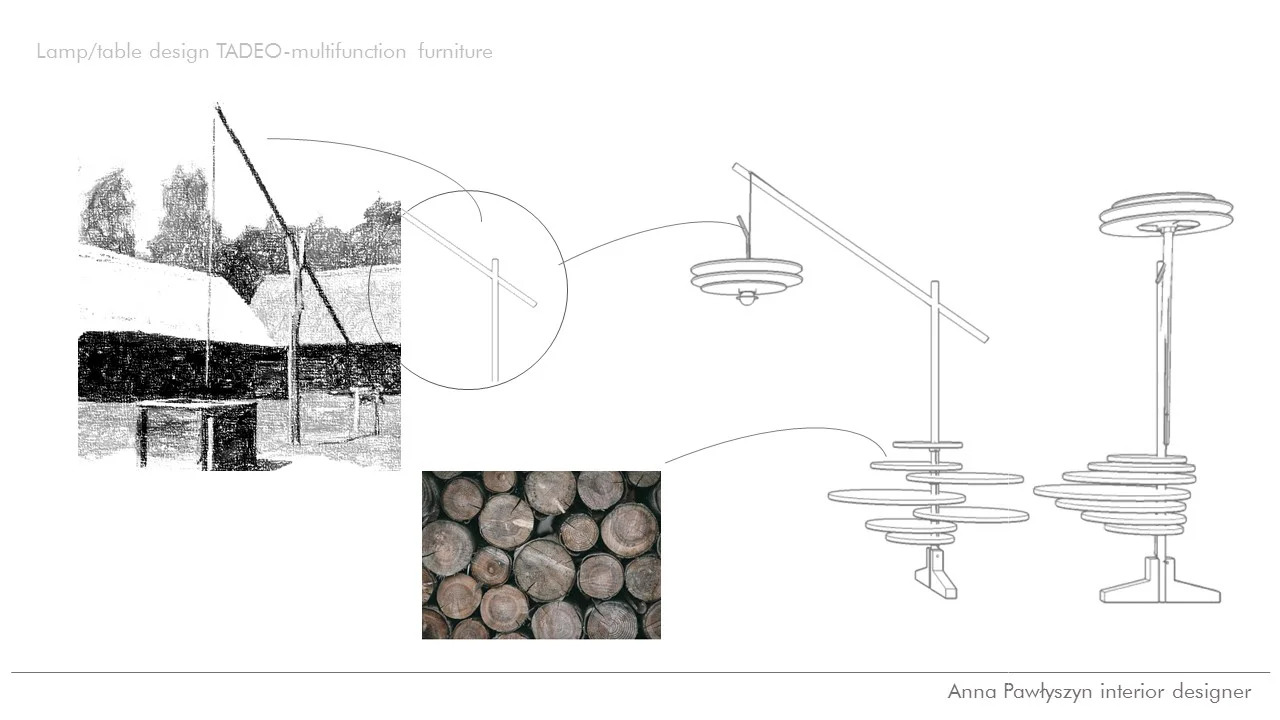 Lamp/table design TADEO-multifunction furniture

Anna Pawłyszyn interior designer