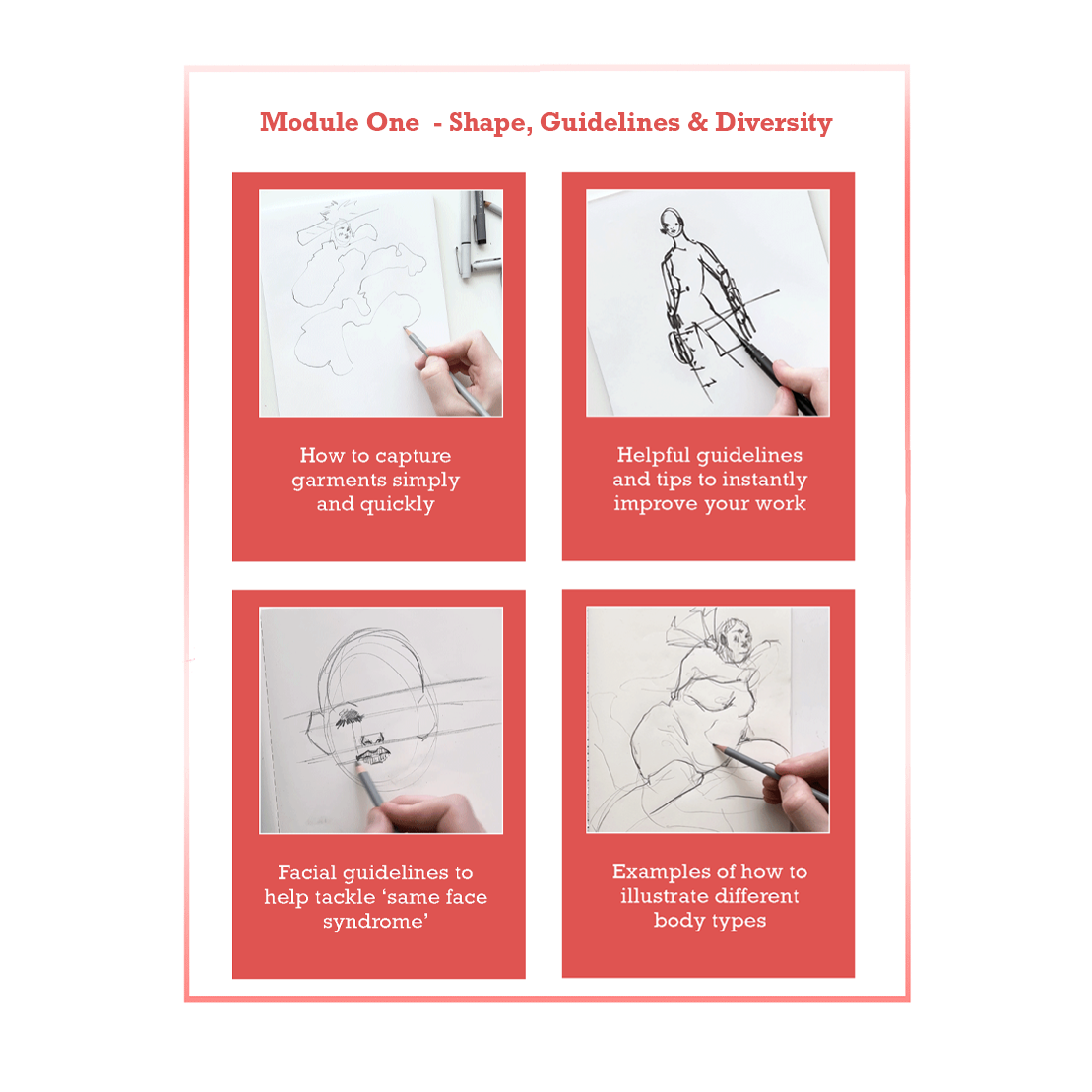 Module One  - Shape, Guidelines & Diversity

How to capture garments simply and quickly

Helpful guidelines and tips to instantly improve your work

Facial guidelines to help tackle 'same face syndrome'

Examples of how to illustrate different body types