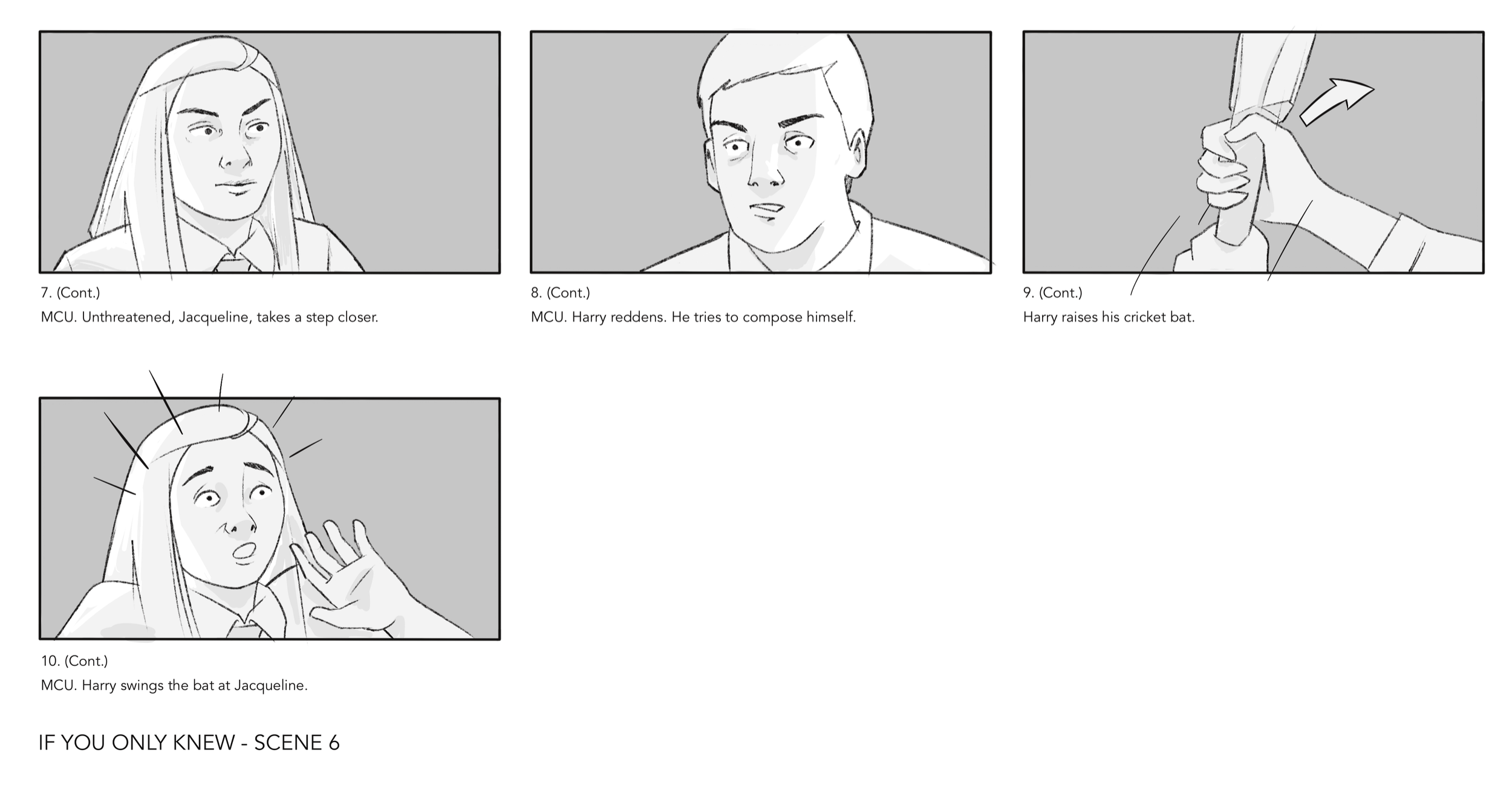 7. (Cont.)
MCU. Unthreatened, Jacqueline, takes a step closer.

8. (Cont.)
MCU. Harry reddens. He tries to compose himself.

9. (Cont.)
Harry raises his cricket bat.

10. (Cont.)
MCU. Harry swings the bat at Jacqueline.

IF YOU ONLY KNEW - SCENE 6