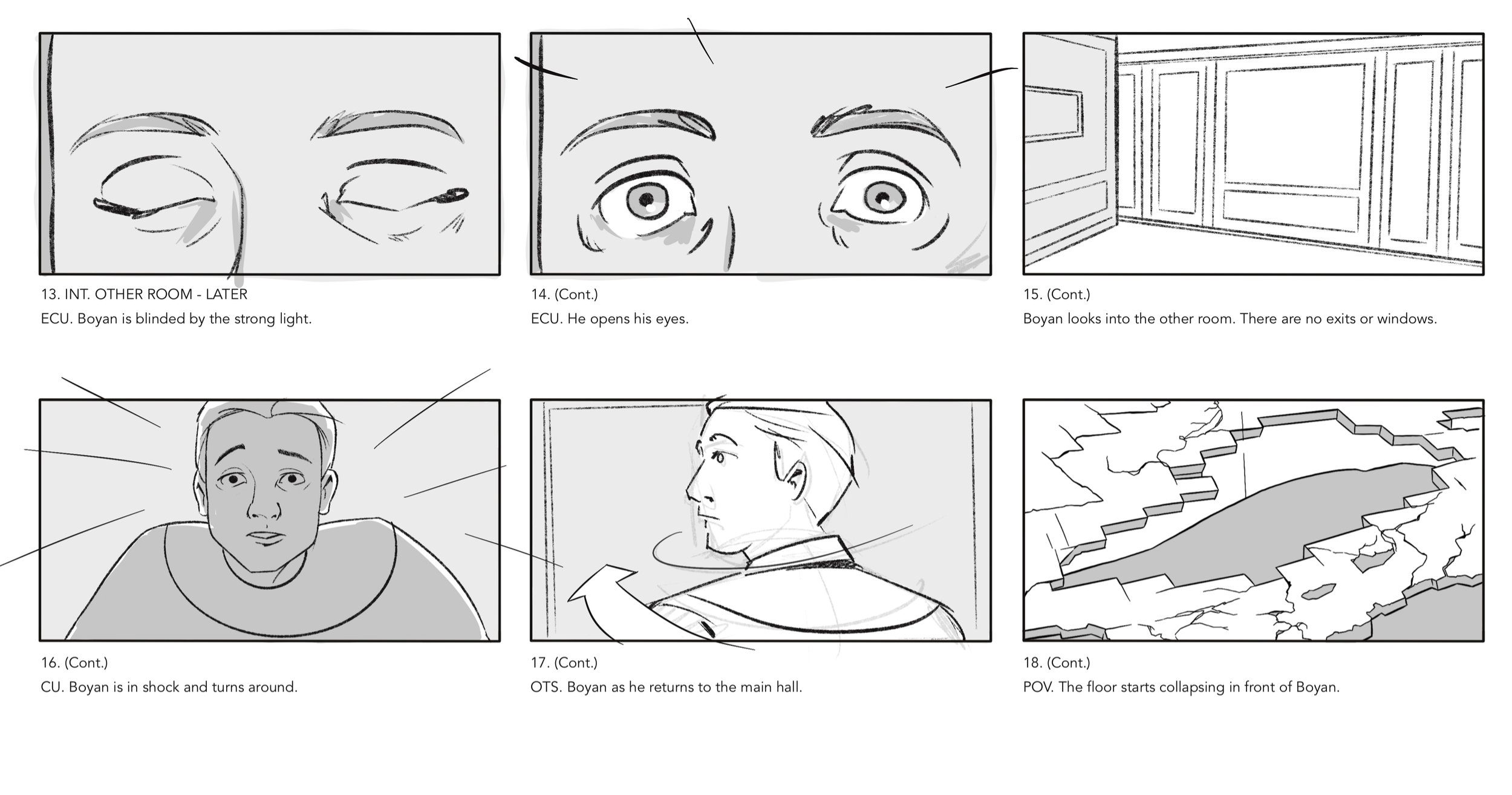 13. INT. OTHER ROOM - LATER
ECU. Boyan is blinded by the strong light.

14. (Cont.)
ECU. He opens his eyes.

15. (Cont.)
Boyan looks into the other room. There are no exits or windows.

16. (Cont.)
CU. Boyan is in shock and turns around.

17. (Cont.)
OTS. Boyan as he returns to the main hall.

18. (Cont.)
POV. The floor starts collapsing in front of Boyan.