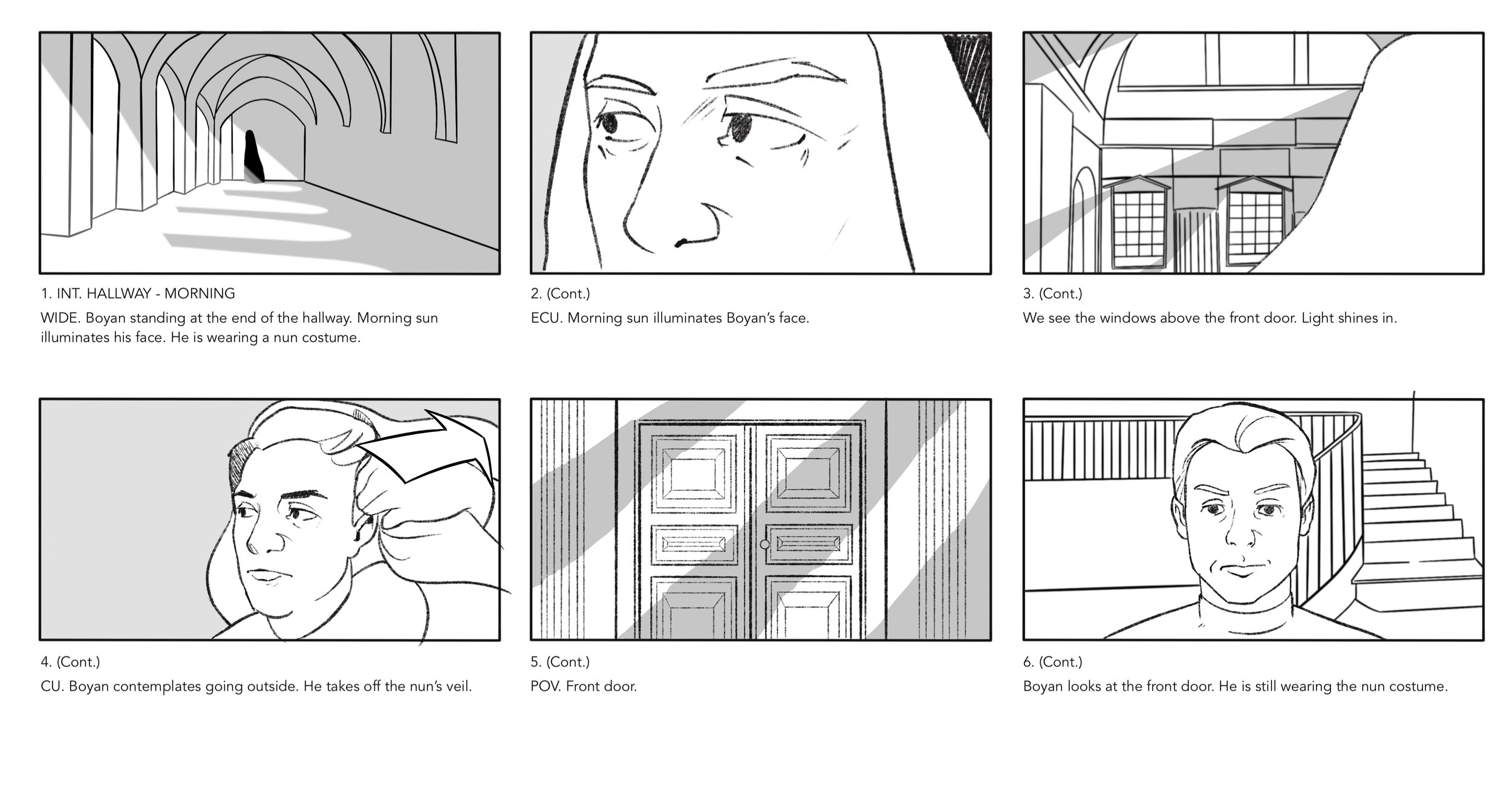 1. INT. HALLWAY - MORNING

WIDE. Boyan standing at the end of the hallway. Morning sun illuminates his face. He is wearing a nun costume.

2. (Cont.)

ECU. Morning sun illuminates Boyan's face.

3. (Cont.)

We see the windows above the front door. Light shines in.

4. (Cont.)

CU. Boyan contemplates going outside. He takes off the nun's veil.

5. (Cont.)

POV. Front door.

6. (Cont.)

Boyan looks at the front door. He is still wearing the nun costume.