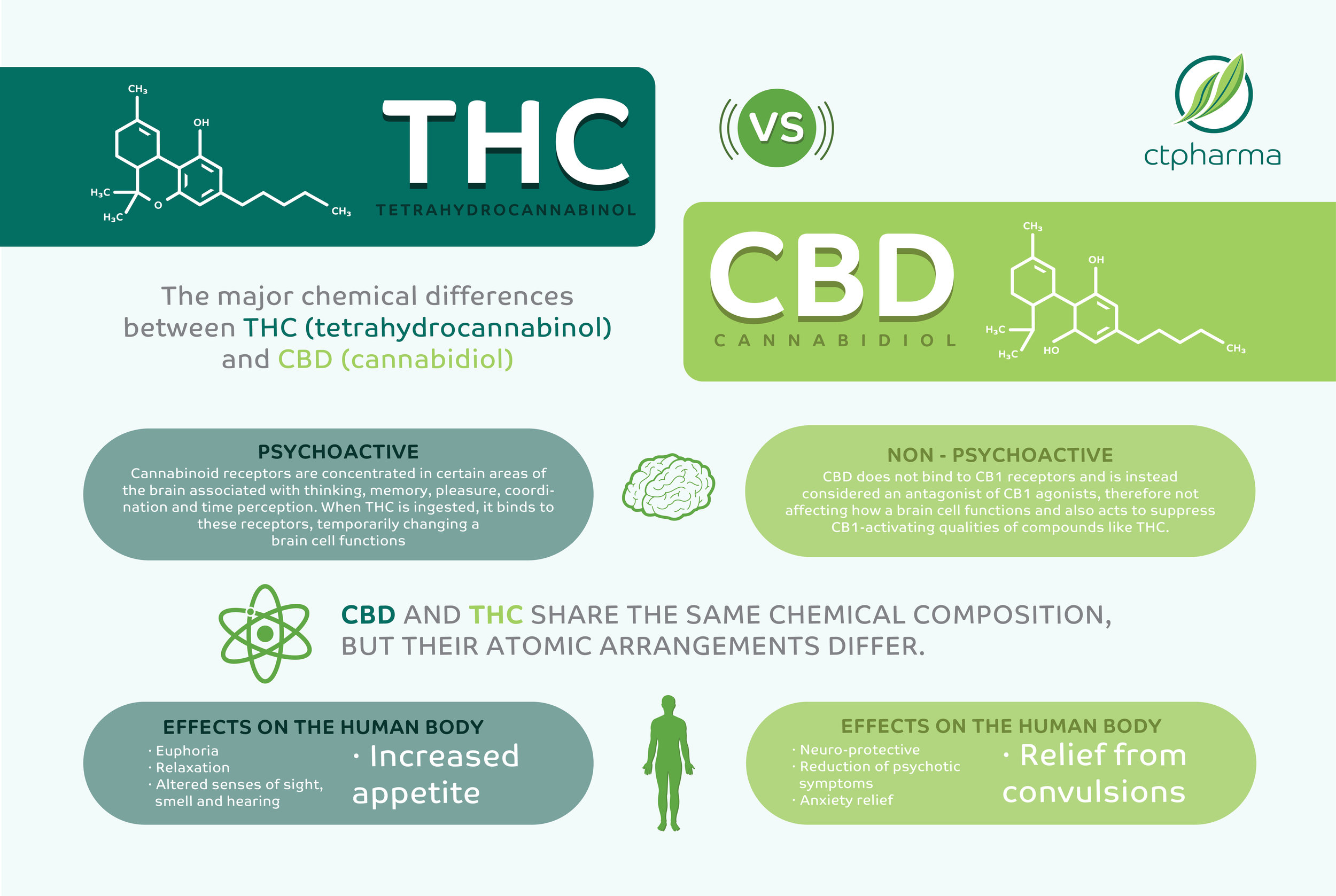 $CH_3$
OH
$H_3C$
$H_3C$
O
$CH_3$

THC
TETRAHYDROCANNABINOL

VS

ctpharma

CBD
CANNABIDIOL

$CH_3$
OH
$H_3C$
$H_3C$
HO
$CH_3$

The major chemical differences between THC (tetrahydrocannabinol) and CBD (cannabidiol)

PSYCHOACTIVE
Cannabinoid receptors are concentrated in certain areas of the brain associated with thinking, memory, pleasure, coordination and time perception. When THC is ingested, it binds to these receptors, temporarily changing a brain cell functions

NON - PSYCHOACTIVE
CBD does not bind to CB1 receptors and is instead considered an antagonist of CB1 agonists, therefore not affecting how a brain cell functions and also acts to suppress CB1-activating qualities of compounds like THC.

CBD AND THC SHARE THE SAME CHEMICAL COMPOSITION, BUT THEIR ATOMIC ARRANGEMENTS DIFFER.

EFFECTS ON THE HUMAN BODY
· Euphoria
· Relaxation
· Altered senses of sight, smell and hearing
· Increased appetite

EFFECTS ON THE HUMAN BODY
· Neuro-protective
· Reduction of psychotic symptoms
· Anxiety relief
· Relief from convulsions