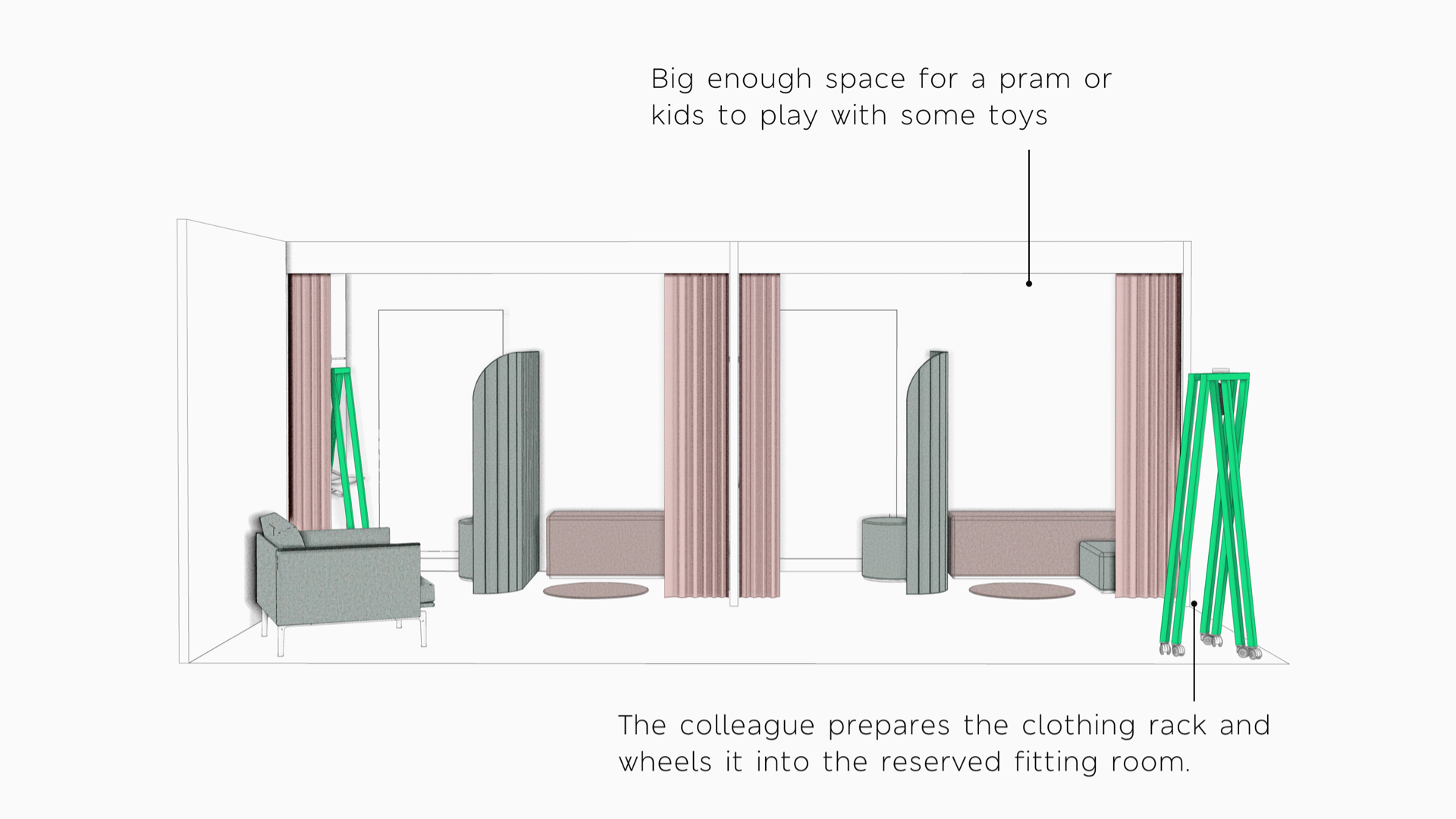 Big enough space for a pram or kids to play with some toys

The colleague prepares the clothing rack and wheels it into the reserved fitting room.