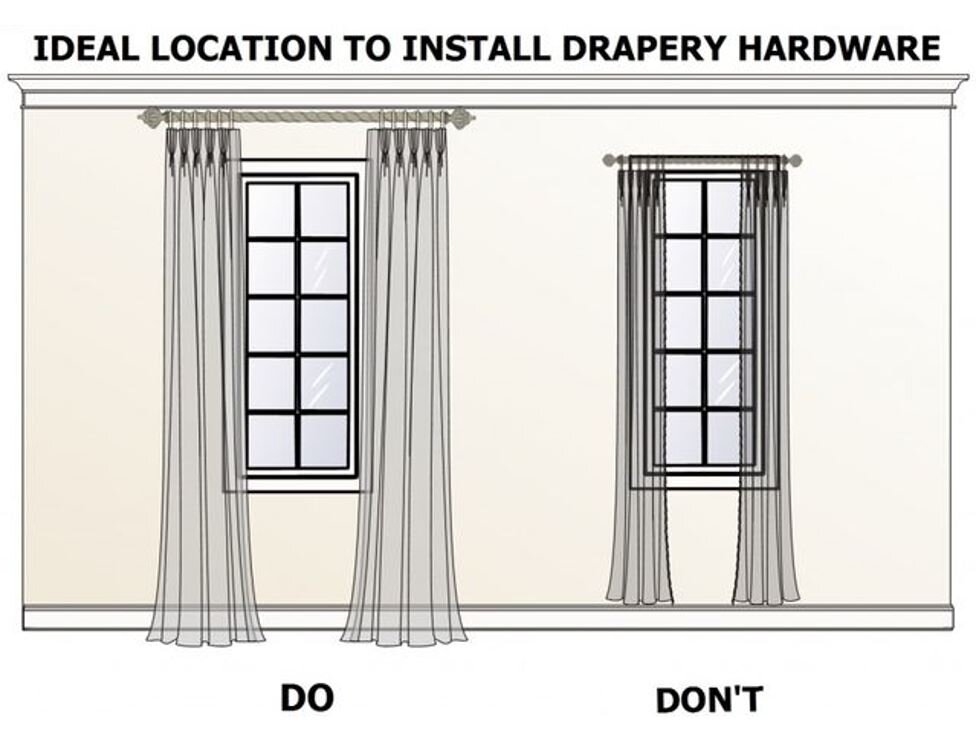 IDEAL LOCATION TO INSTALL DRAPERY HARDWARE

DO

DON'T