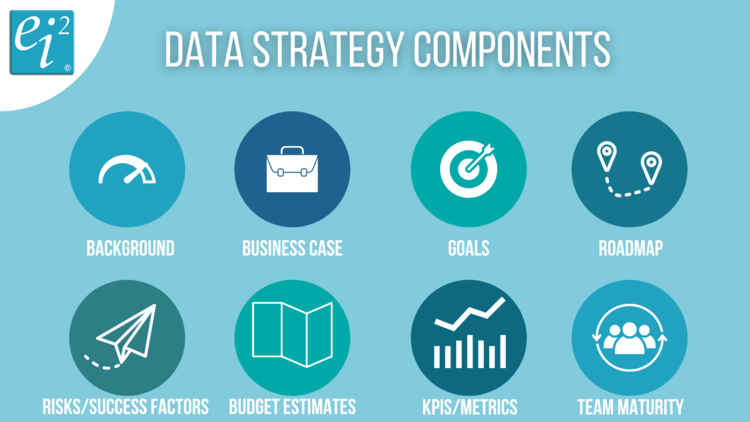 $ei^2$ ®

DATA STRATEGY COMPONENTS

BACKGROUND

BUSINESS CASE

GOALS

ROADMAP

RISKS/SUCCESS FACTORS

BUDGET ESTIMATES

KPIS/METRICS

TEAM MATURITY