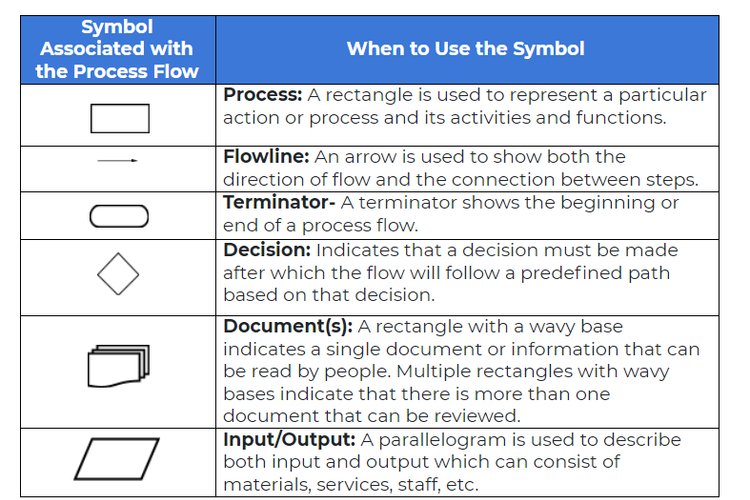 | Symbol Associated with the Process Flow | When to Use the Symbol |
|---|---|
| | **Process:** A rectangle is used to represent a particular action or process and its activities and functions. |
| | **Flowline:** An arrow is used to show both the direction of flow and the connection between steps. |
| | **Terminator-** A terminator shows the beginning or end of a process flow. |
| | **Decision:** Indicates that a decision must be made after which the flow will follow a predefined path based on that decision. |
| | **Document(s):** A rectangle with a wavy base indicates a single document or information that can be read by people. Multiple rectangles with wavy bases indicate that there is more than one document that can be reviewed. |
| | **Input/Output:** A parallelogram is used to describe both input and output which can consist of materials, services, staff, etc. |