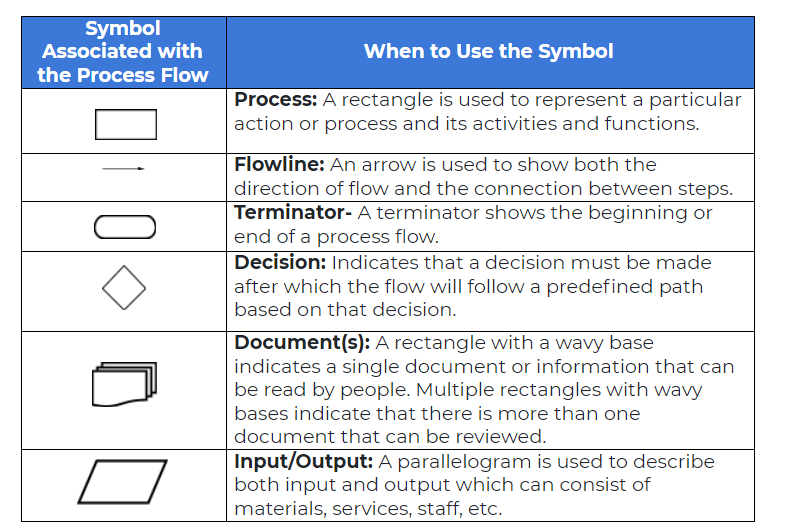 | Symbol Associated with the Process Flow | When to Use the Symbol |
|---|---|
| | **Process:** A rectangle is used to represent a particular action or process and its activities and functions. |
| | **Flowline:** An arrow is used to show both the direction of flow and the connection between steps. |
| | **Terminator-** A terminator shows the beginning or end of a process flow. |
| | **Decision:** Indicates that a decision must be made after which the flow will follow a predefined path based on that decision. |
| | **Document(s):** A rectangle with a wavy base indicates a single document or information that can be read by people. Multiple rectangles with wavy bases indicate that there is more than one document that can be reviewed. |
| | **Input/Output:** A parallelogram is used to describe both input and output which can consist of materials, services, staff, etc. |