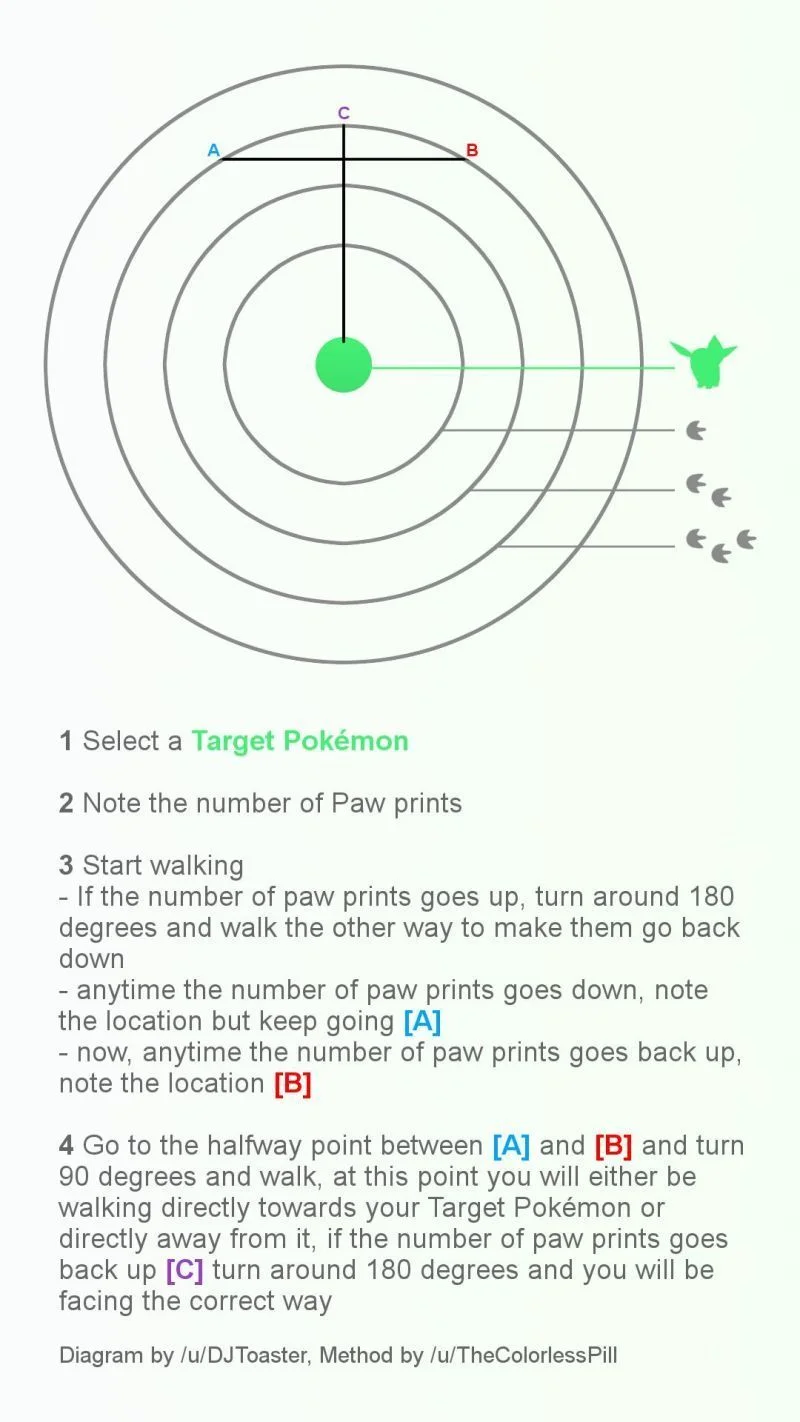 C
A
B

1 Select a Target Pokémon

2 Note the number of Paw prints

3 Start walking
- If the number of paw prints goes up, turn around 180 degrees and walk the other way to make them go back down
- anytime the number of paw prints goes down, note the location but keep going [A]
- now, anytime the number of paw prints goes back up, note the location [B]

4 Go to the halfway point between [A] and [B] and turn 90 degrees and walk, at this point you will either be walking directly towards your Target Pokémon or directly away from it, if the number of paw prints goes back up [C] turn around 180 degrees and you will be facing the correct way

Diagram by /u/DJToaster, Method by /u/TheColorlessPill