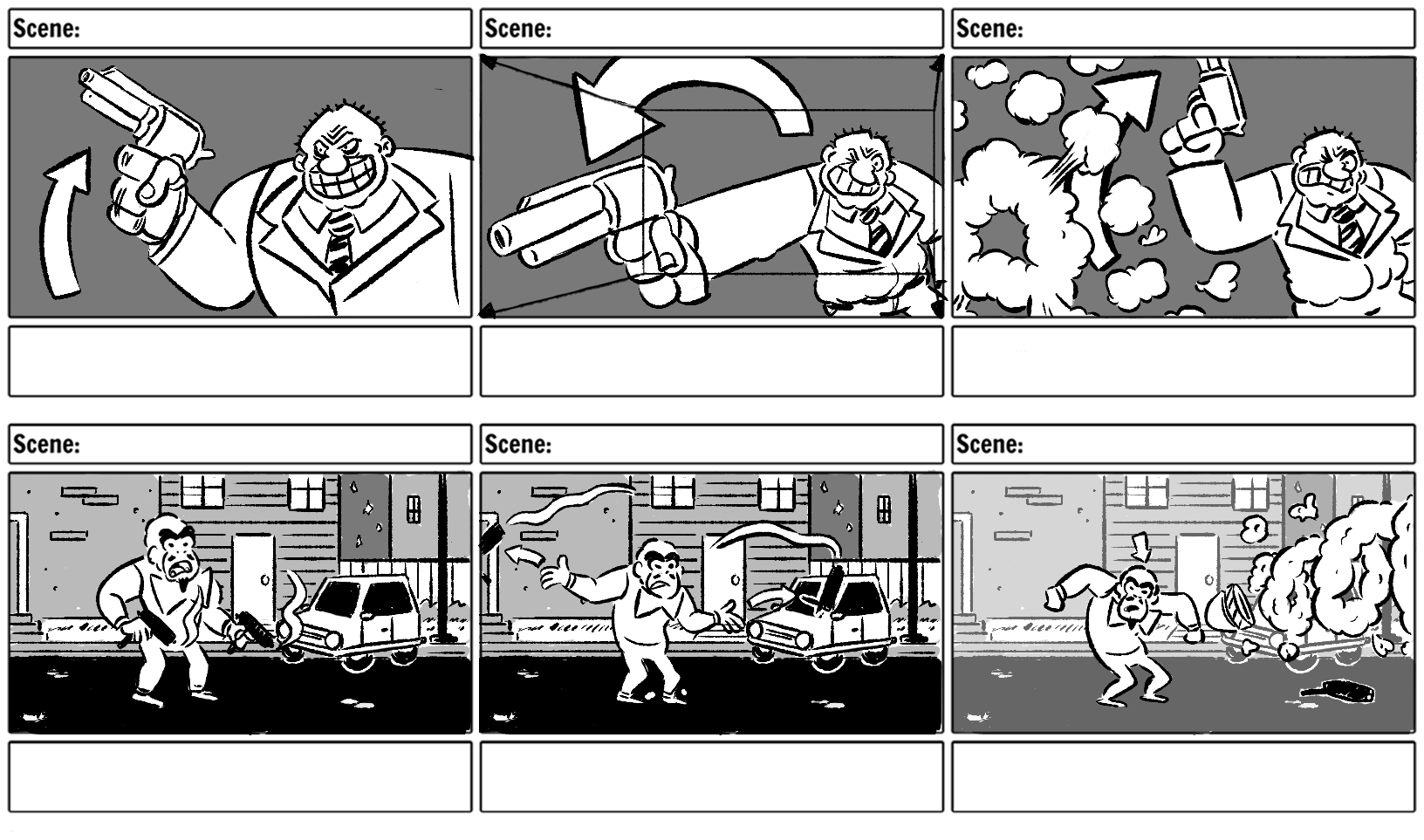 Scene:

Scene:

Scene:

Scene:

Scene:

Scene: