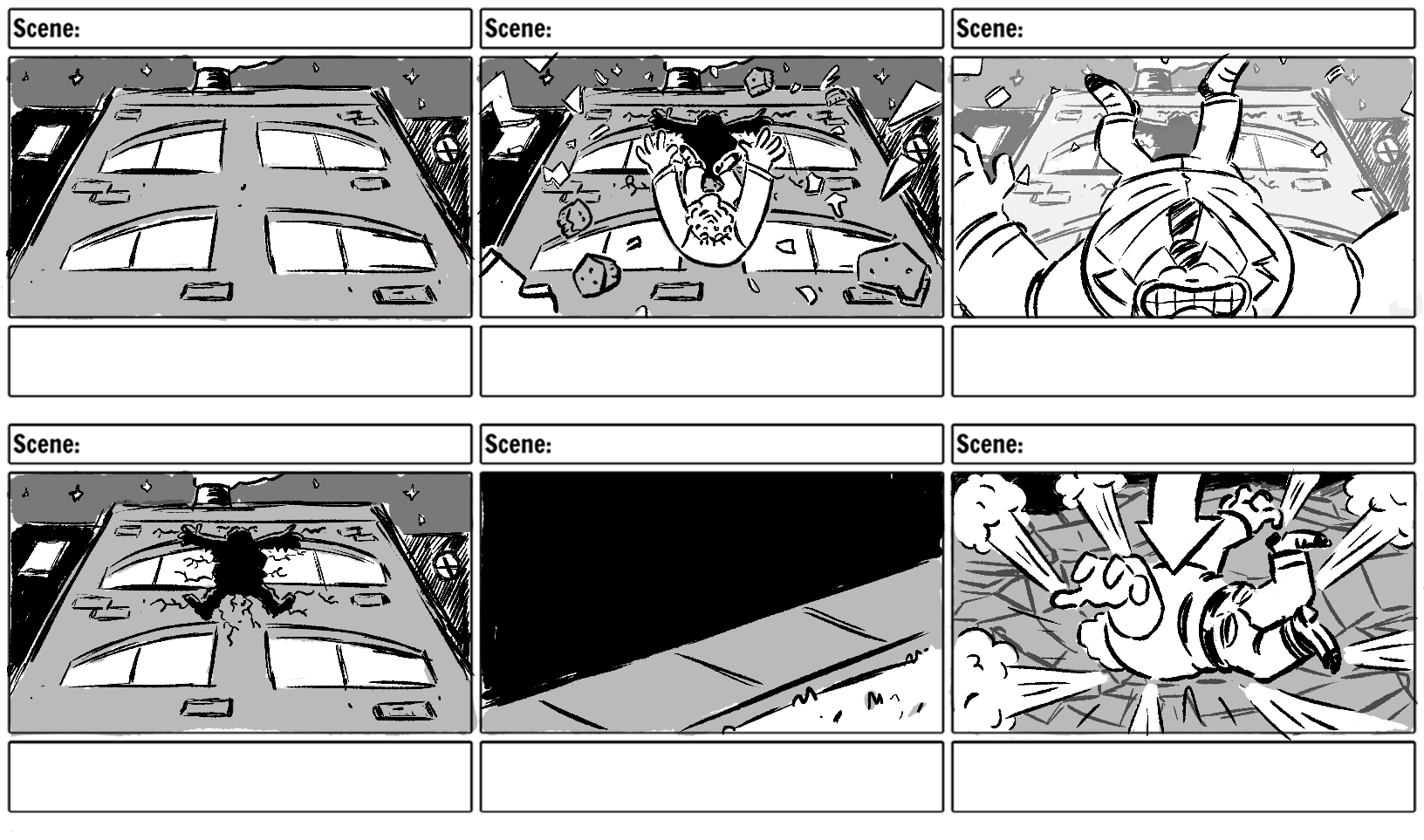 Scene:

Scene:

Scene:

Scene:

Scene:

Scene: