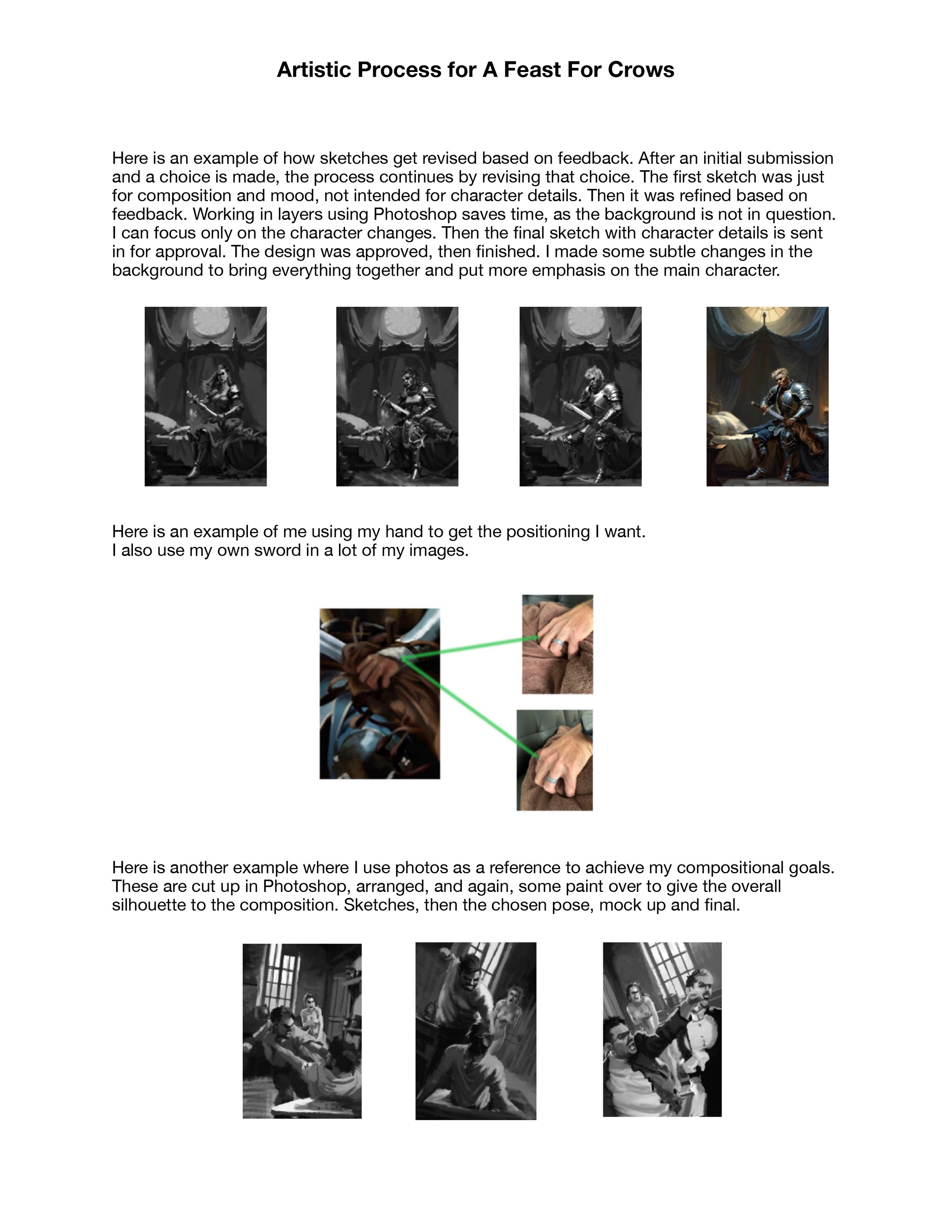 Artistic Process for A Feast For Crows

Here is an example of how sketches get revised based on feedback. After an initial submission and a choice is made, the process continues by revising that choice. The first sketch was just for composition and mood, not intended for character details. Then it was refined based on feedback. Working in layers using Photoshop saves time, as the background is not in question. I can focus only on the character changes. Then the final sketch with character details is sent in for approval. The design was approved, then finished. I made some subtle changes in the background to bring everything together and put more emphasis on the main character.

Here is an example of me using my hand to get the positioning I want.
I also use my own sword in a lot of my images.

Here is another example where I use photos as a reference to achieve my compositional goals. These are cut up in Photoshop, arranged, and again, some paint over to give the overall silhouette to the composition. Sketches, then the chosen pose, mock up and final.