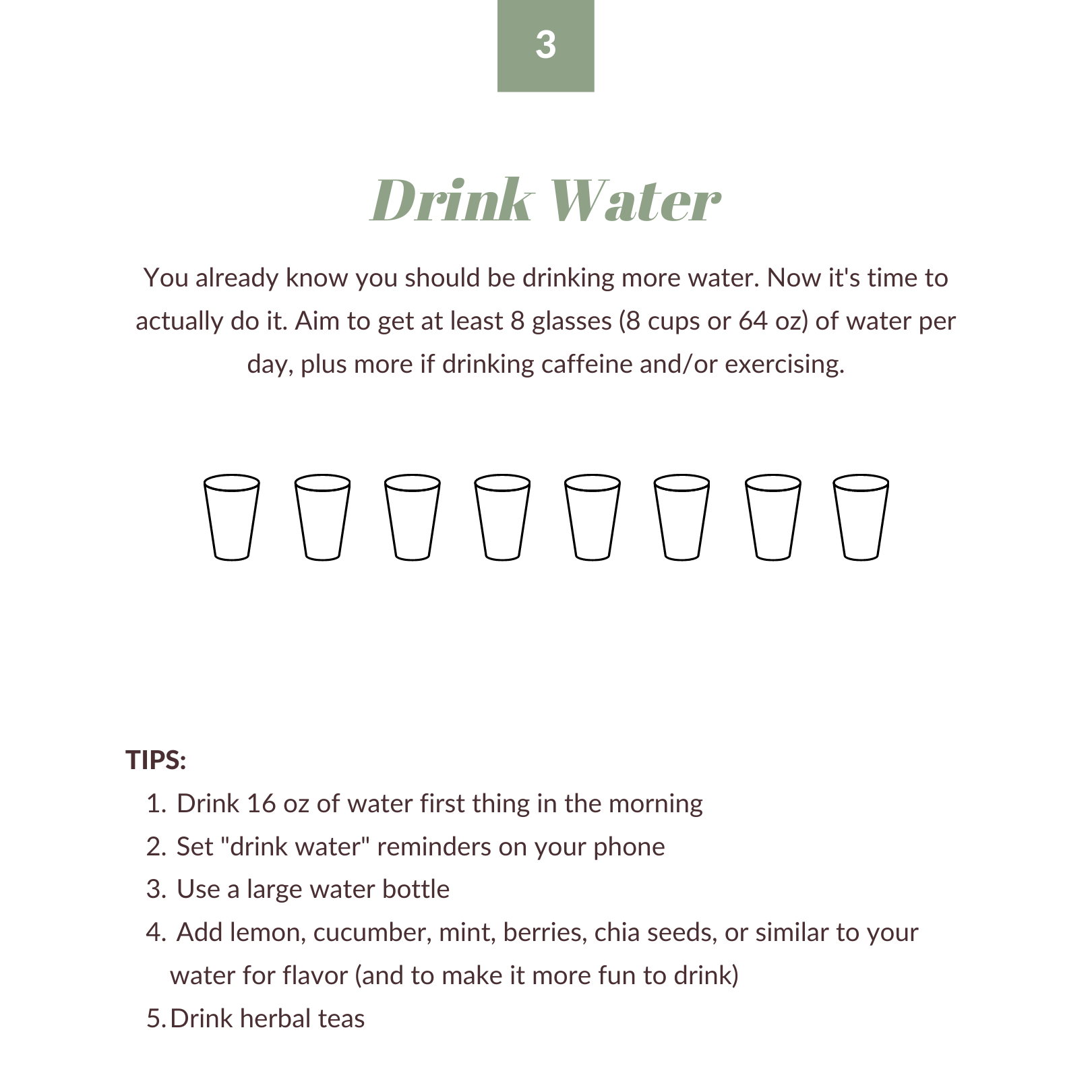 3

Drink Water

You already know you should be drinking more water. Now it's time to actually do it. Aim to get at least 8 glasses (8 cups or 64 oz) of water per day, plus more if drinking caffeine and/or exercising.

TIPS:
1. Drink 16 oz of water first thing in the morning
2. Set "drink water" reminders on your phone
3. Use a large water bottle
4. Add lemon, cucumber, mint, berries, chia seeds, or similar to your water for flavor (and to make it more fun to drink)
5. Drink herbal teas