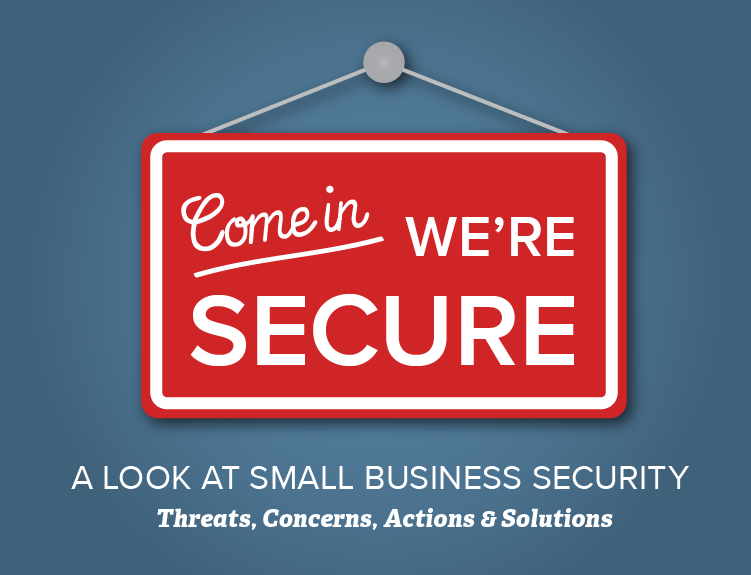 Come in WE'RE SECURE

A LOOK AT SMALL BUSINESS SECURITY
Threats, Concerns, Actions & Solutions