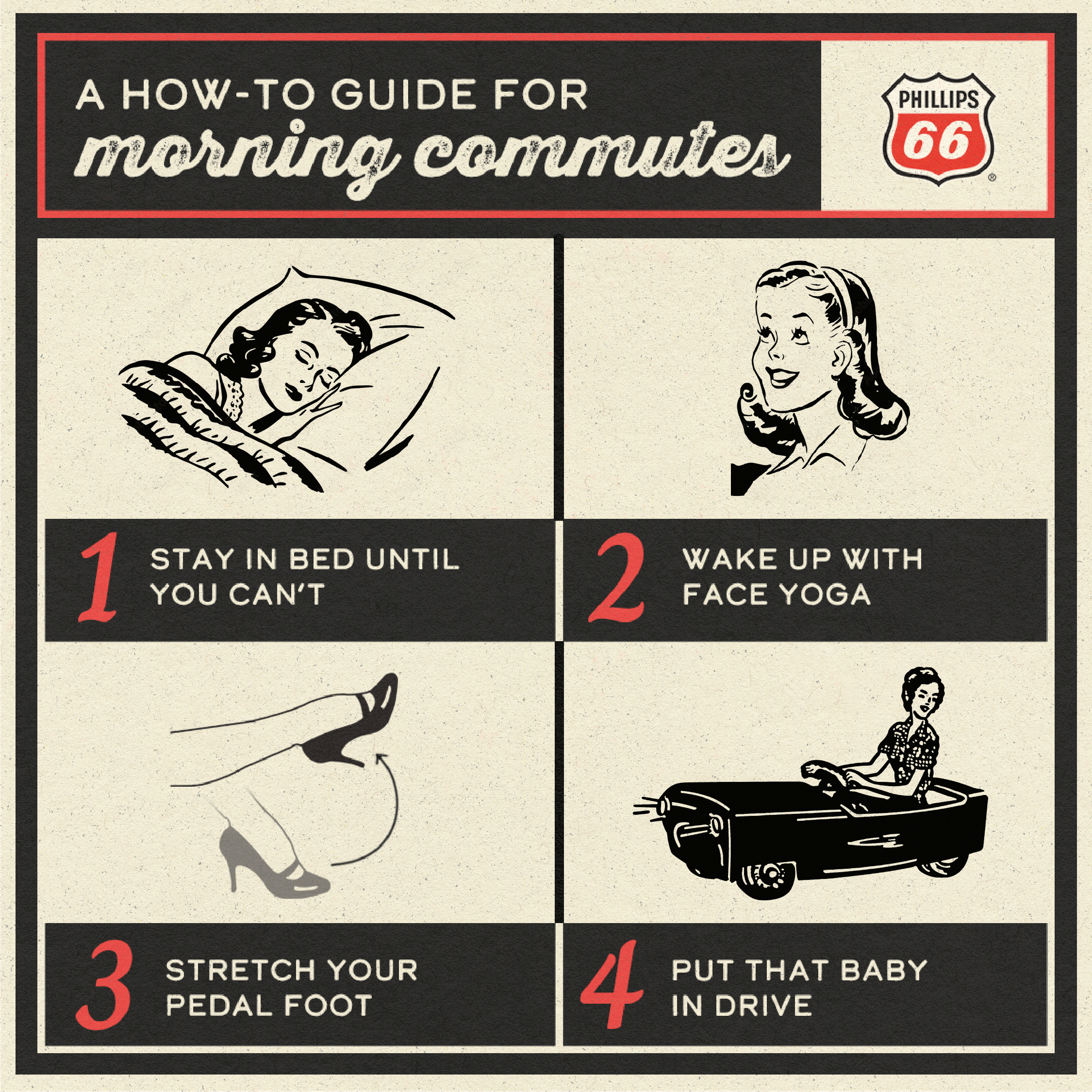 A HOW-TO GUIDE FOR
morning commutes

PHILLIPS 66 ®

1 STAY IN BED UNTIL YOU CAN'T

2 WAKE UP WITH FACE YOGA

3 STRETCH YOUR PEDAL FOOT

4 PUT THAT BABY IN DRIVE