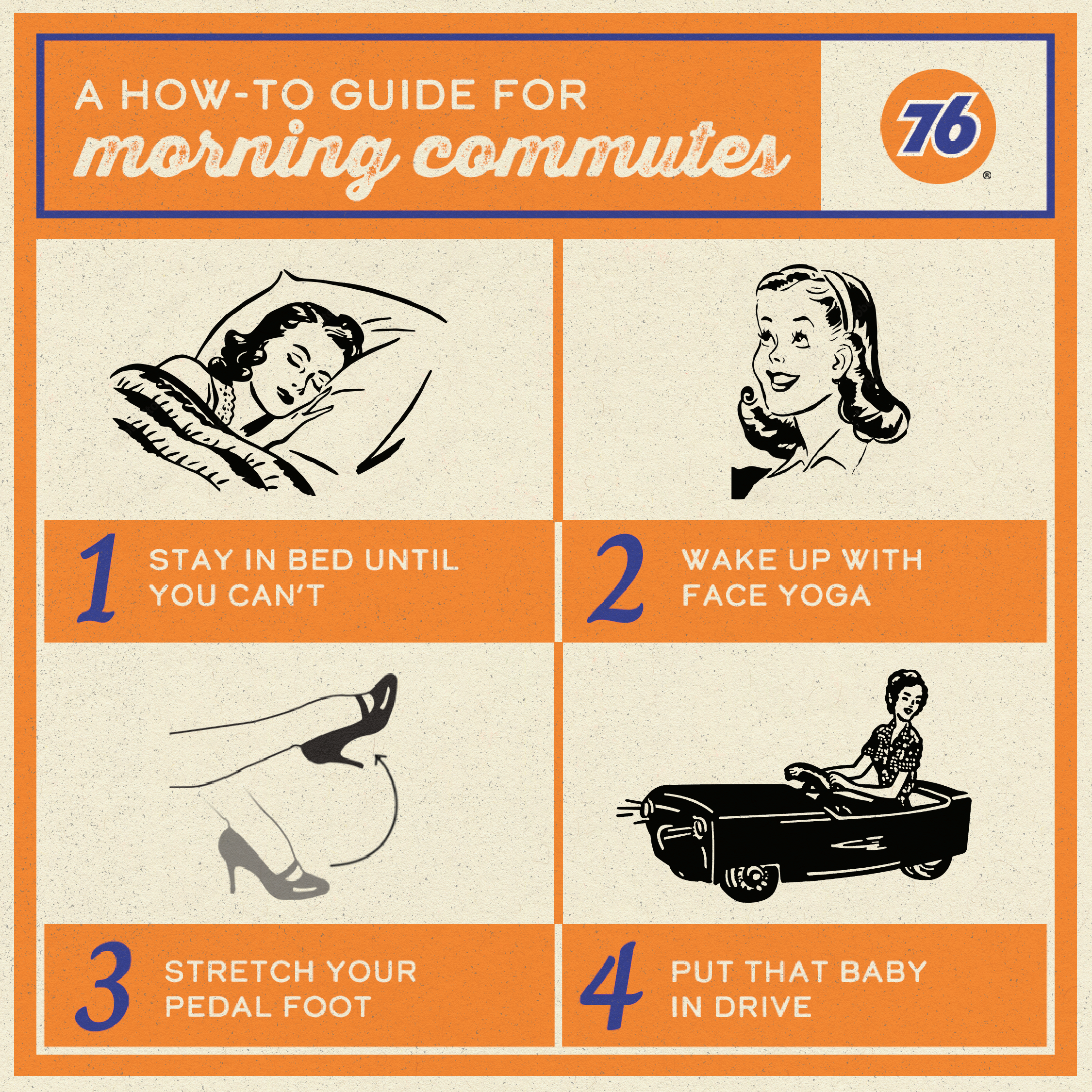 A HOW-TO GUIDE FOR
morning commutes

76
®

1 STAY IN BED UNTIL YOU CAN'T

2 WAKE UP WITH FACE YOGA

3 STRETCH YOUR PEDAL FOOT

4 PUT THAT BABY IN DRIVE