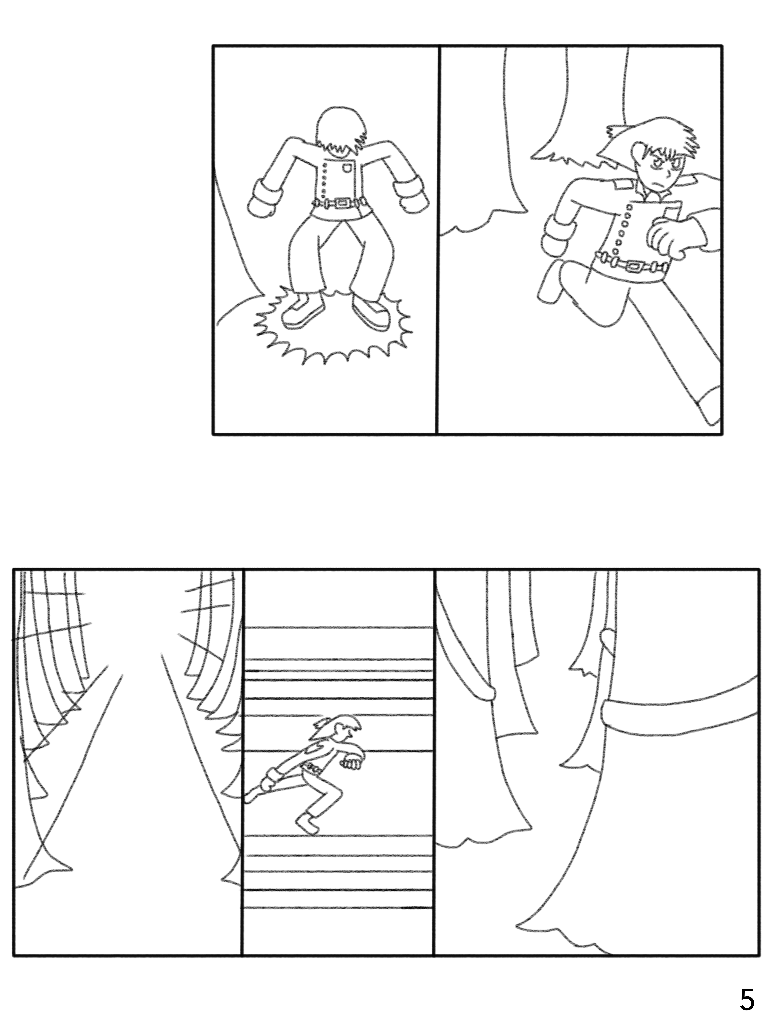 5