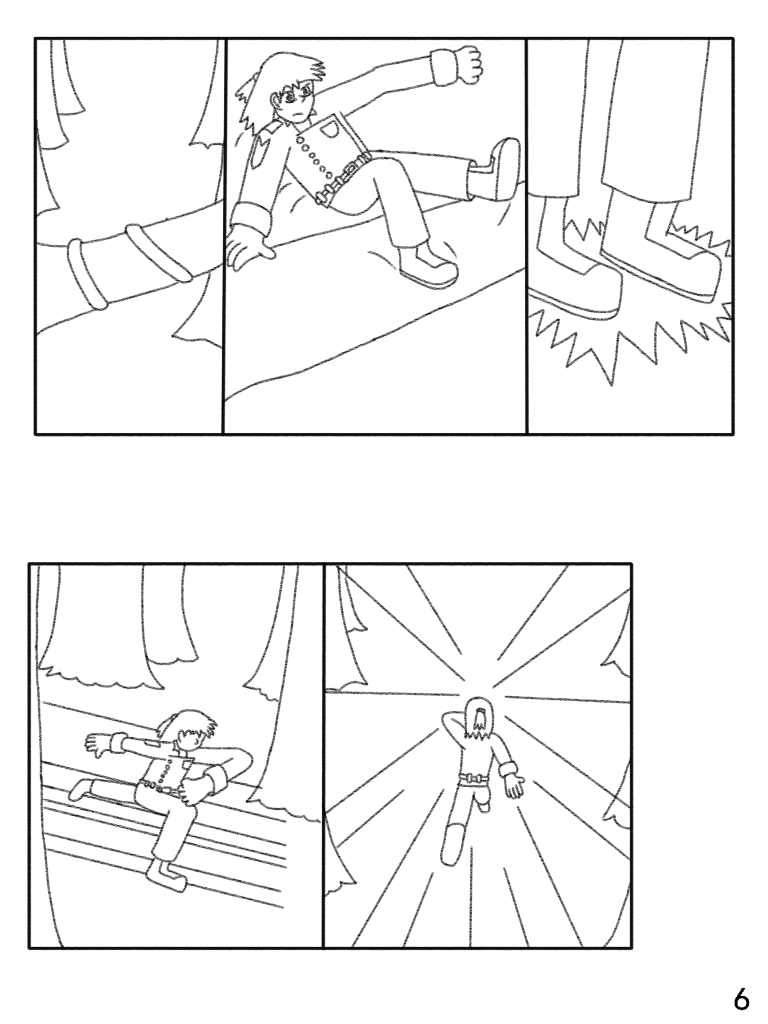 6