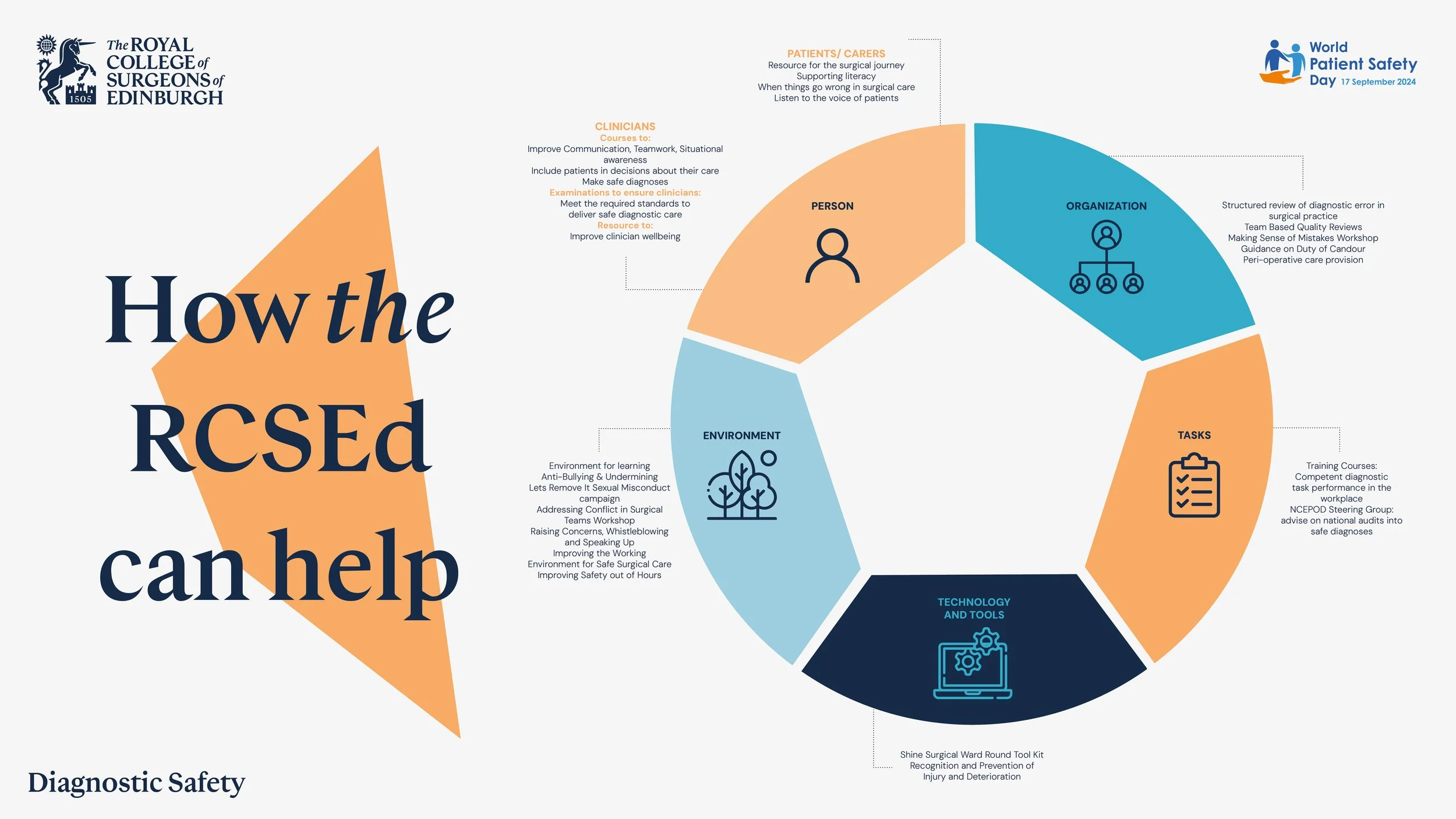 1505
The ROYAL COLLEGE of SURGEONS of EDINBURGH

World Patient Safety Day 17 September 2024

How the RCSEd can help

Diagnostic Safety

PATIENTS/ CARERS
Resource for the surgical journey
Supporting literacy
When things go wrong in surgical care
Listen to the voice of patients

CLINICIANS
Courses to:
Improve Communication, Teamwork, Situational awareness
Include patients in decisions about their care
Make safe diagnoses
Examinations to ensure clinicians:
Meet the required standards to deliver safe diagnostic care
Resource to:
Improve clinician wellbeing

PERSON

ORGANIZATION

Structured review of diagnostic error in surgical practice
Team Based Quality Reviews
Making Sense of Mistakes Workshop
Guidance on Duty of Candour
Peri-operative care provision

ENVIRONMENT

Environment for learning
Anti-Bullying & Undermining
Lets Remove It Sexual Misconduct campaign
Addressing Conflict in Surgical Teams Workshop
Raising Concerns, Whistleblowing and Speaking Up
Improving the Working Environment for Safe Surgical Care
Improving Safety out of Hours

TASKS

Training Courses:
Competent diagnostic task performance in the workplace
NCEPOD Steering Group:
advise on national audits into safe diagnoses

TECHNOLOGY AND TOOLS

Shine Surgical Ward Round Tool Kit
Recognition and Prevention of Injury and Deterioration