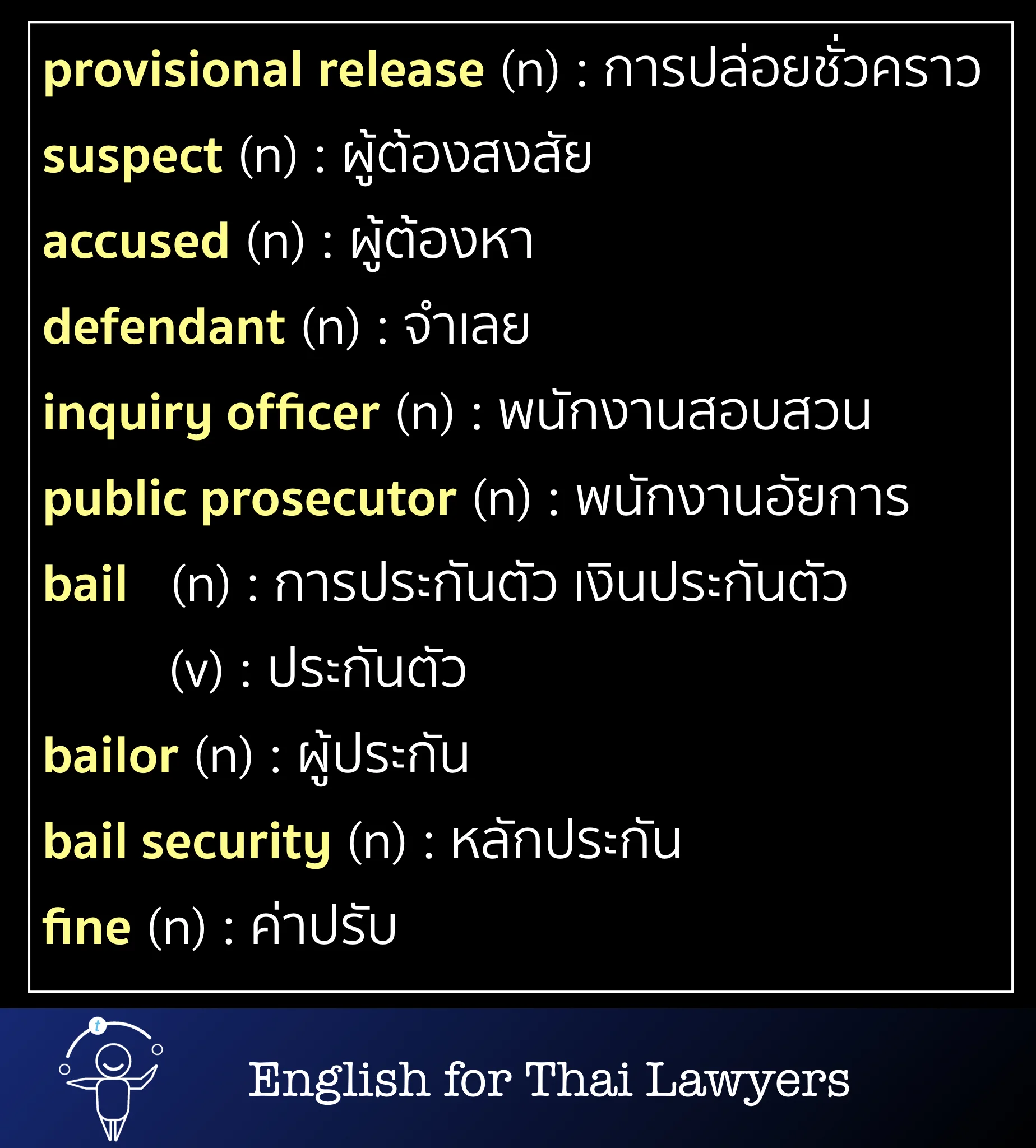 provisional release (n) : การปล่อยชั่วคราว

suspect (n) : ผู้ต้องสงสัย

accused (n) : ผู้ต้องหา

defendant (n) : จำเลย

inquiry officer (n) : พนักงานสอบสวน

public prosecutor (n) : พนักงานอัยการ

bail (n) : การประกันตัว เงินประกันตัว

(v) : ประกันตัว

bailor (n) : ผู้ประกัน

bail security (n) : หลักประกัน

fine (n) : ค่าปรับ

t

English for Thai Lawyers