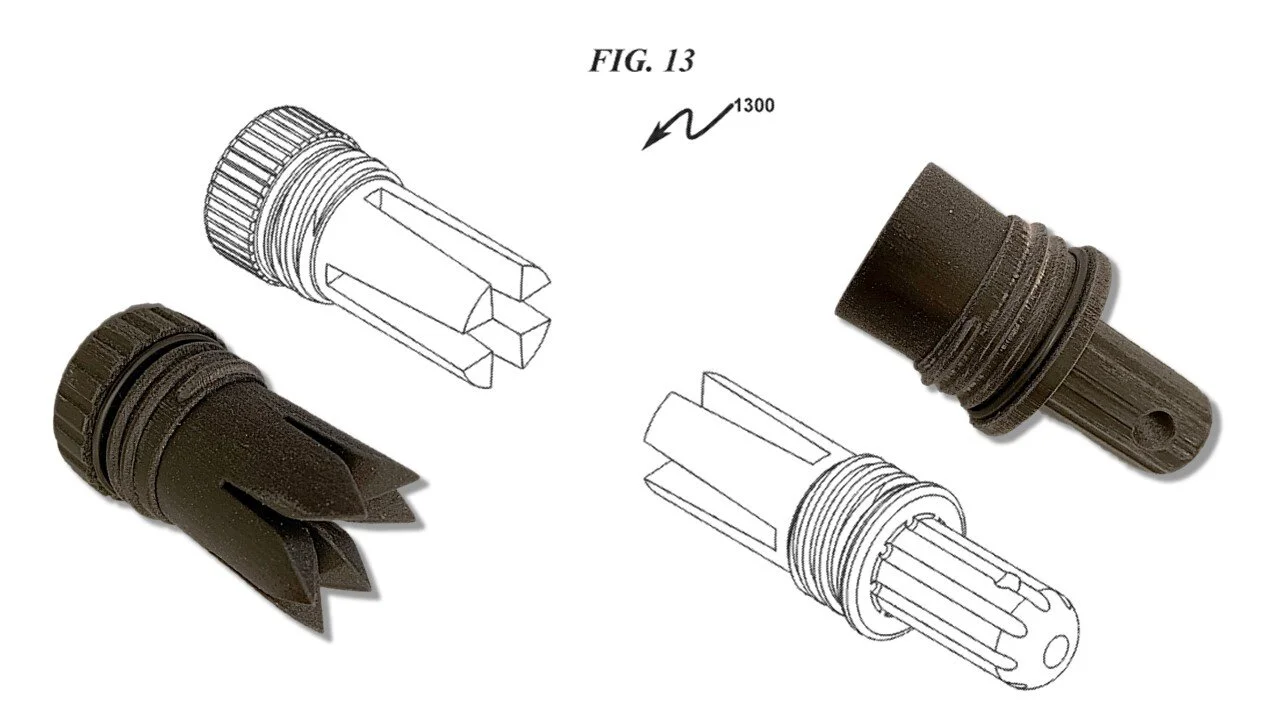 FIG. 13

1300