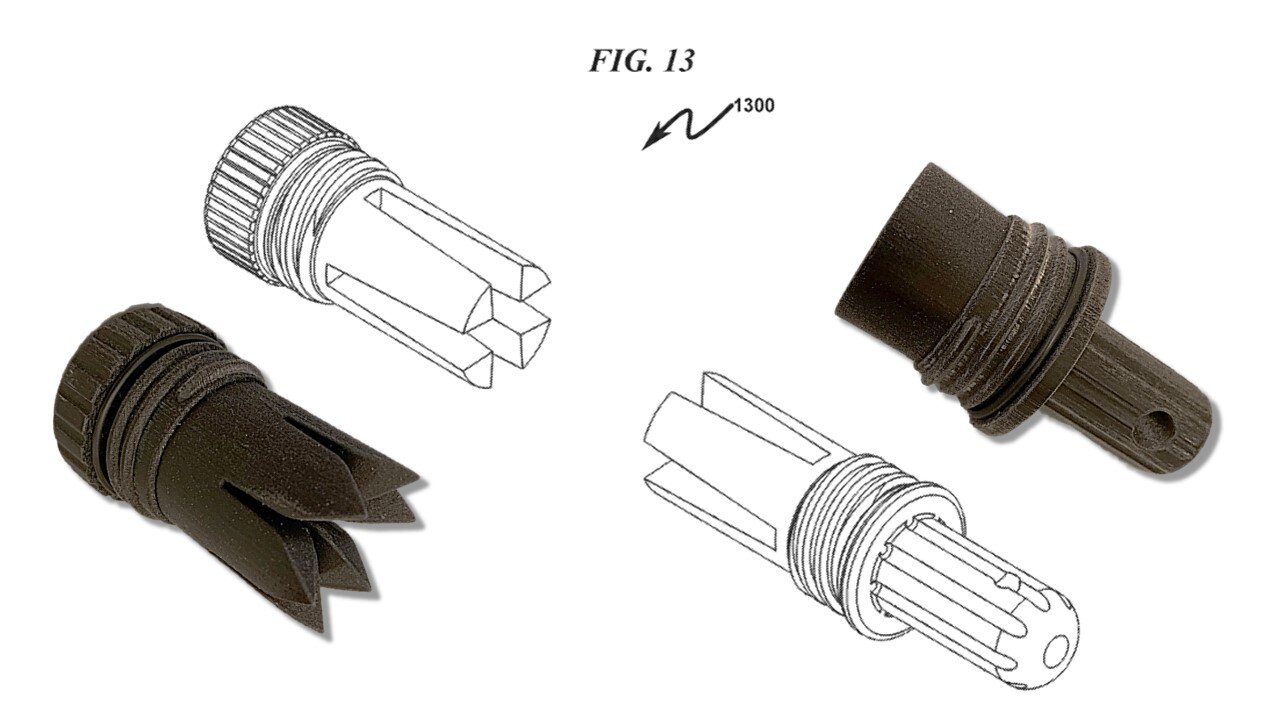 FIG. 13

1300