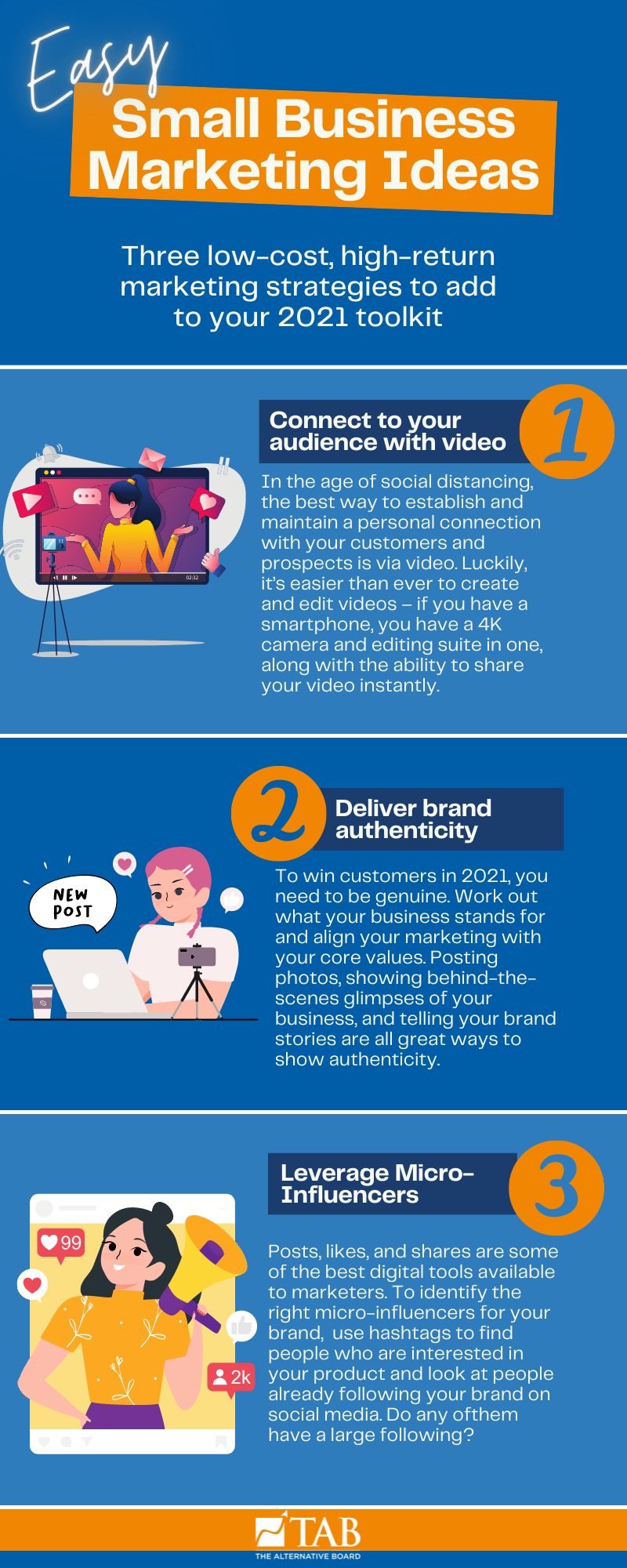 Easy
Small Business Marketing Ideas

Three low-cost, high-return marketing strategies to add to your 2021 toolkit

Connect to your audience with video

1

02:32

In the age of social distancing, the best way to establish and maintain a personal connection with your customers and prospects is via video. Luckily, it's easier than ever to create and edit videos – if you have a smartphone, you have a 4K camera and editing suite in one, along with the ability to share your video instantly.

2

Deliver brand authenticity

NEW POST

To win customers in 2021, you need to be genuine. Work out what your business stands for and align your marketing with your core values. Posting photos, showing behind-the-scenes glimpses of your business, and telling your brand stories are all great ways to show authenticity.

Leverage Micro-Influencers

3

99

2k

Posts, likes, and shares are some of the best digital tools available to marketers. To identify the right micro-influencers for your brand, use hashtags to find people who are interested in your product and look at people already following your brand on social media. Do any ofthem have a large following?

TAB
THE ALTERNATIVE BOARD