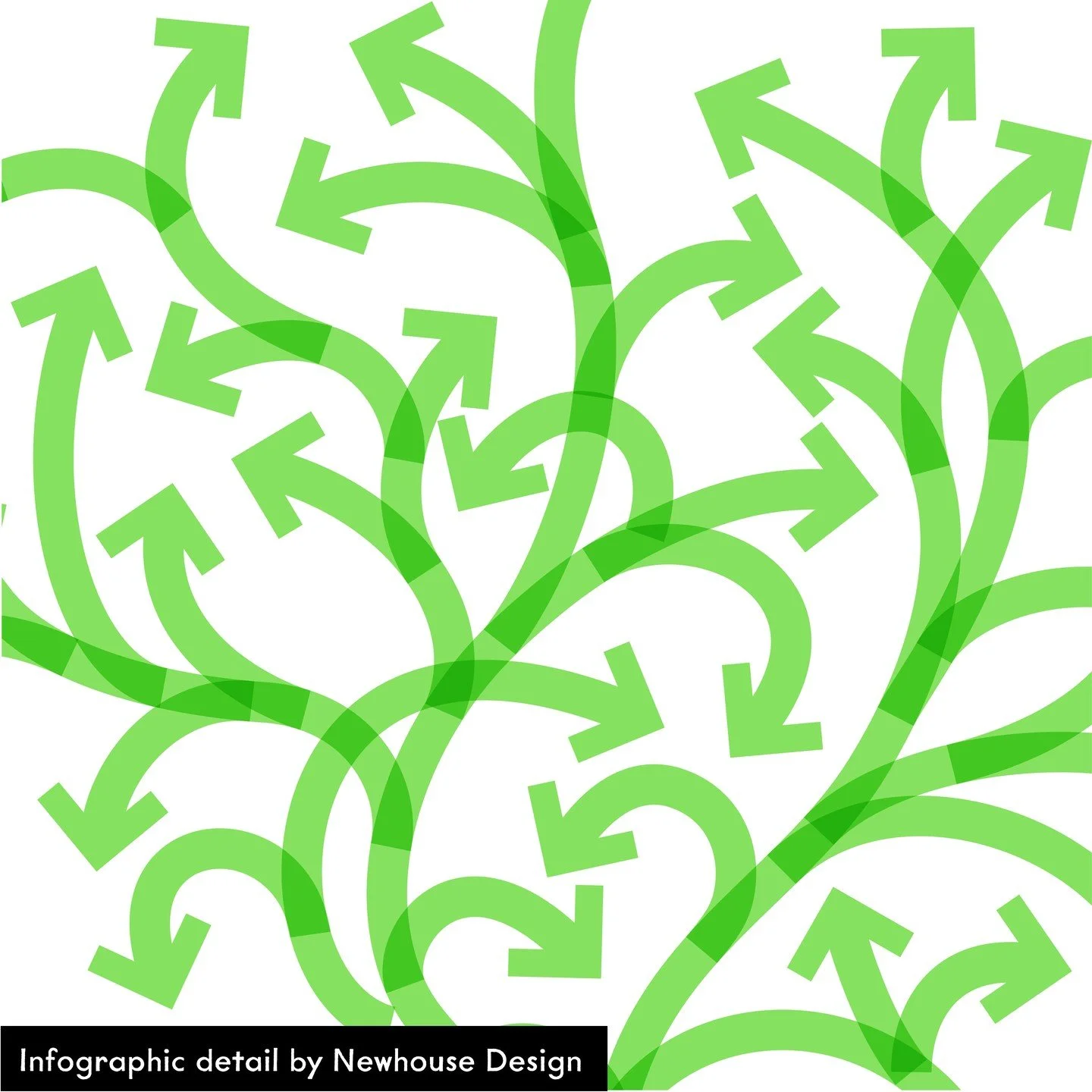 Infographic detail by Newhouse Design