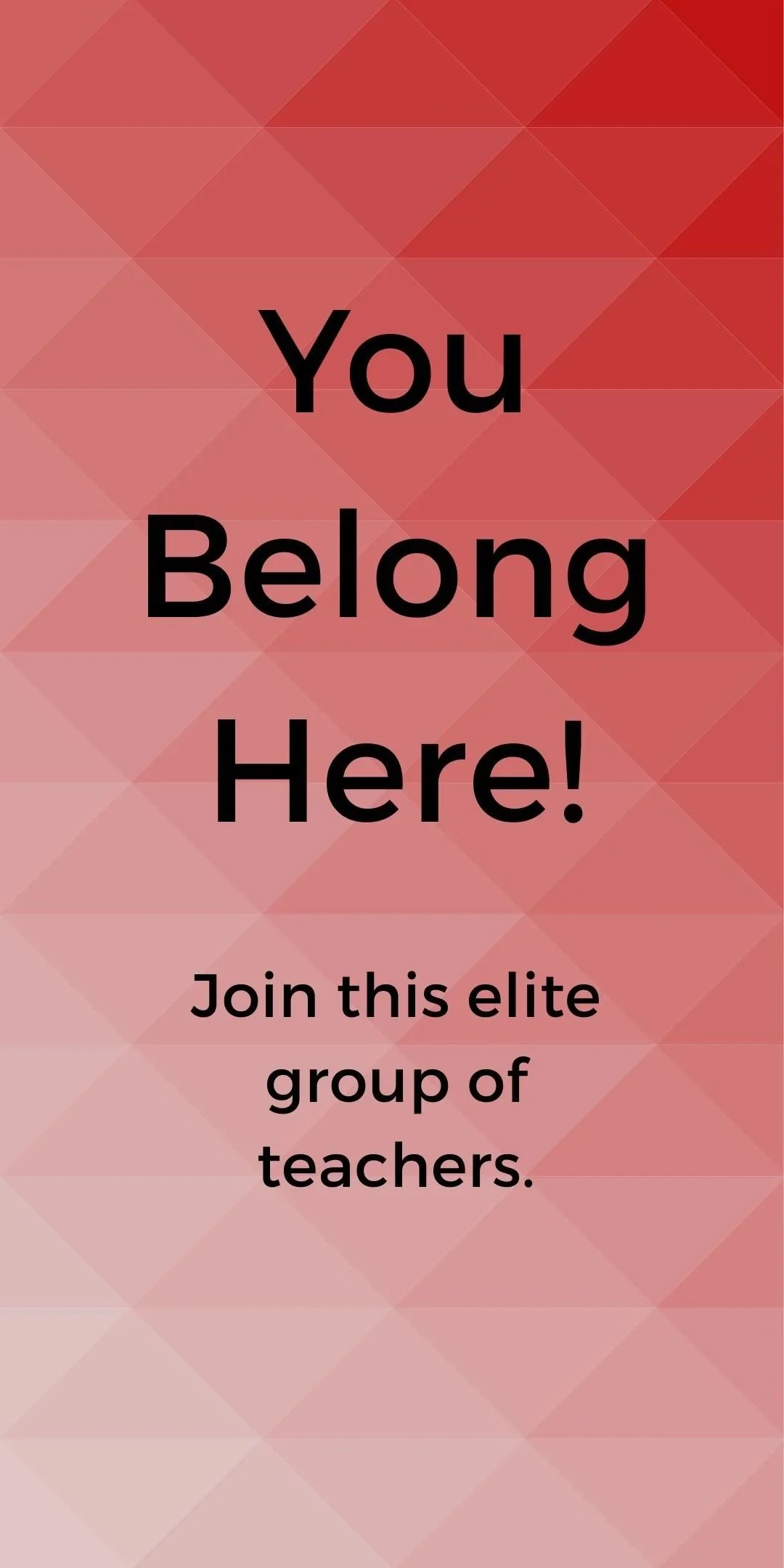 You Belong Here!

Join this elite group of teachers.