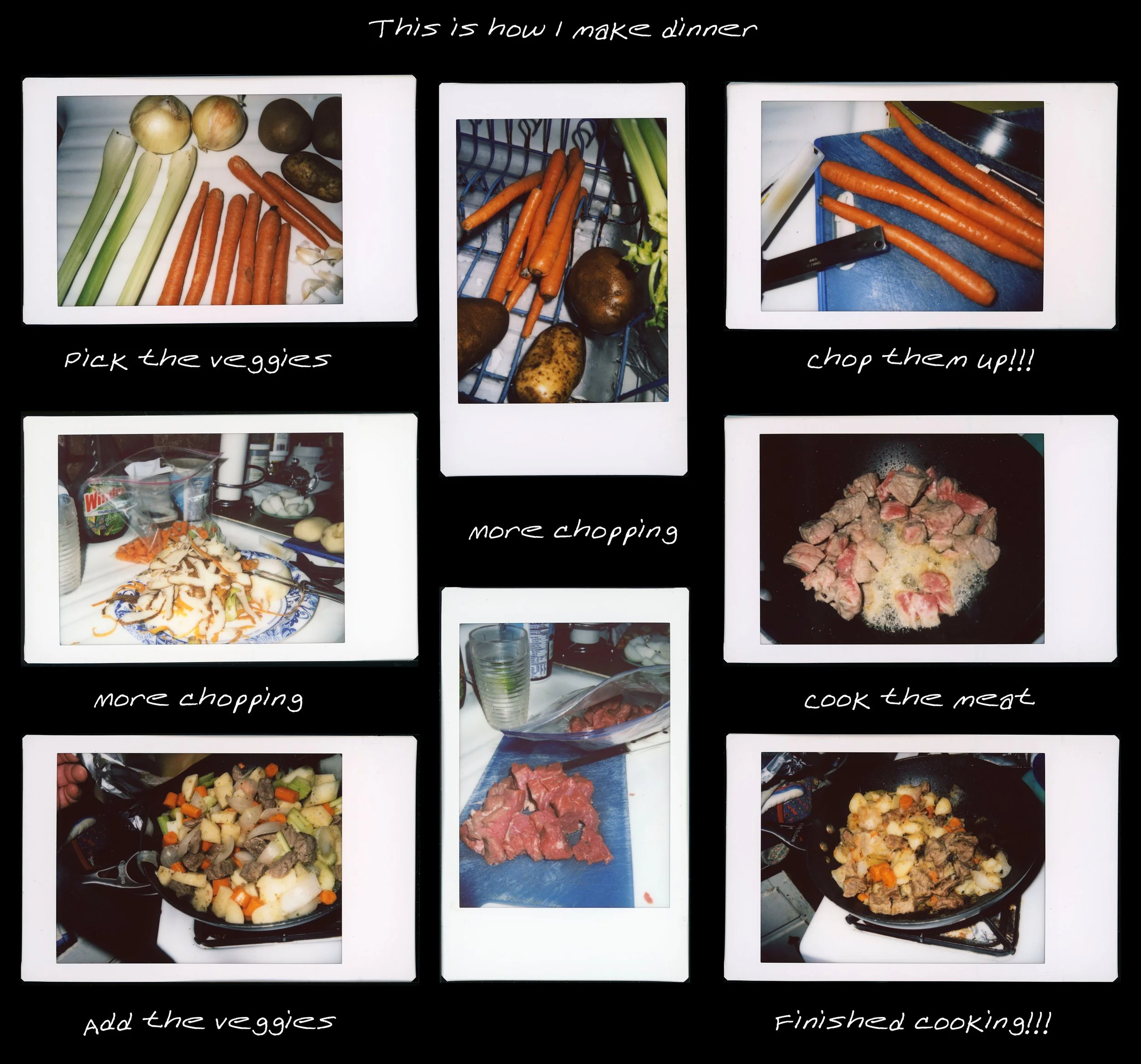 This is how I make dinner

Pick the veggies

chop them up!!!

more chopping

more chopping

cook the meat

Add the veggies

Finished cooking!!!