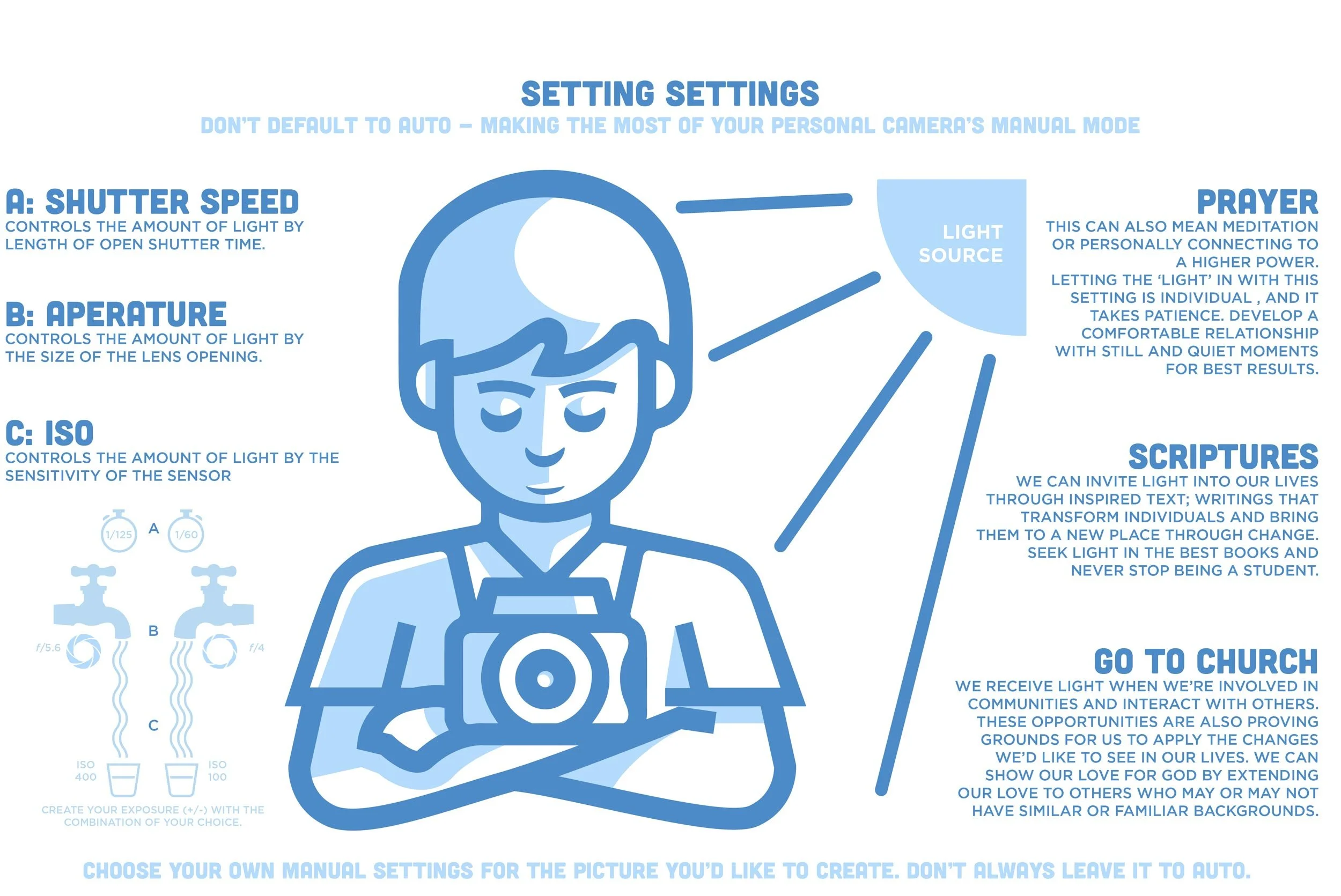 SETTING SETTINGS
DON'T DEFAULT TO AUTO – MAKING THE MOST OF YOUR PERSONAL CAMERA'S MANUAL MODE

A: SHUTTER SPEED
CONTROLS THE AMOUNT OF LIGHT BY LENGTH OF OPEN SHUTTER TIME.

B: APERATURE
CONTROLS THE AMOUNT OF LIGHT BY THE SIZE OF THE LENS OPENING.

C: ISO
CONTROLS THE AMOUNT OF LIGHT BY THE SENSITIVITY OF THE SENSOR

1/125 A 1/60

f/5.6 B f/4

C

ISO 400 ISO 100

CREATE YOUR EXPOSURE (+/-) WITH THE COMBINATION OF YOUR CHOICE.

LIGHT SOURCE

PRAYER
THIS CAN ALSO MEAN MEDITATION OR PERSONALLY CONNECTING TO A HIGHER POWER. LETTING THE 'LIGHT' IN WITH THIS SETTING IS INDIVIDUAL , AND IT TAKES PATIENCE. DEVELOP A COMFORTABLE RELATIONSHIP WITH STILL AND QUIET MOMENTS FOR BEST RESULTS.

SCRIPTURES
WE CAN INVITE LIGHT INTO OUR LIVES THROUGH INSPIRED TEXT; WRITINGS THAT TRANSFORM INDIVIDUALS AND BRING THEM TO A NEW PLACE THROUGH CHANGE. SEEK LIGHT IN THE BEST BOOKS AND NEVER STOP BEING A STUDENT.

GO TO CHURCH
WE RECEIVE LIGHT WHEN WE'RE INVOLVED IN COMMUNITIES AND INTERACT WITH OTHERS. THESE OPPORTUNITIES ARE ALSO PROVING GROUNDS FOR US TO APPLY THE CHANGES WE'D LIKE TO SEE IN OUR LIVES. WE CAN SHOW OUR LOVE FOR GOD BY EXTENDING OUR LOVE TO OTHERS WHO MAY OR MAY NOT HAVE SIMILAR OR FAMILIAR BACKGROUNDS.

CHOOSE YOUR OWN MANUAL SETTINGS FOR THE PICTURE YOU'D LIKE TO CREATE. DON'T ALWAYS LEAVE IT TO AUTO.