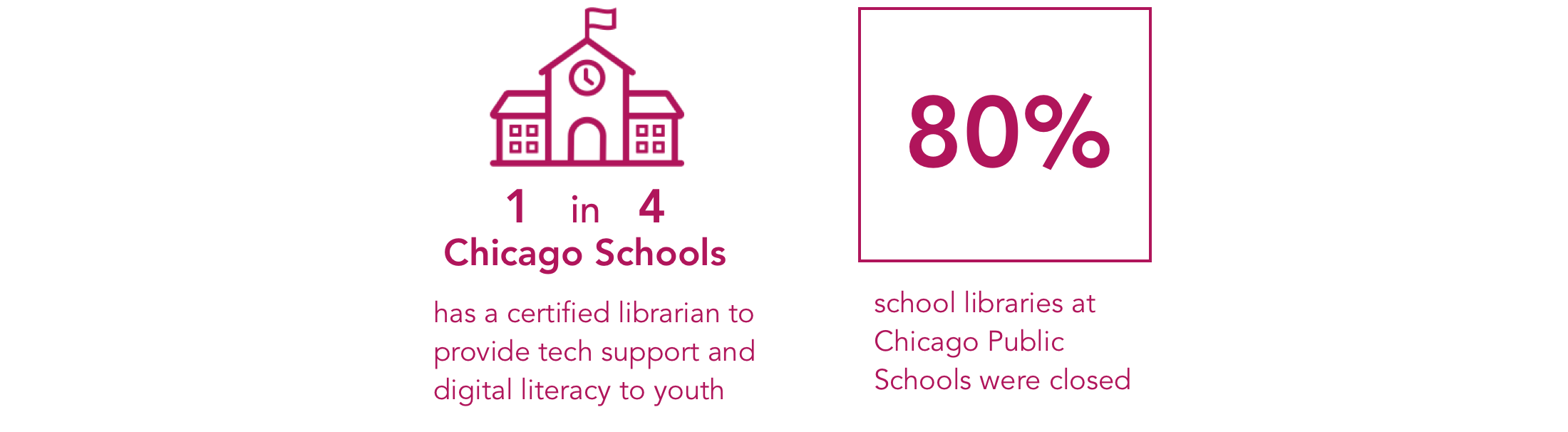 1 in 4
Chicago Schools

has a certified librarian to provide tech support and digital literacy to youth

80%

school libraries at Chicago Public Schools were closed