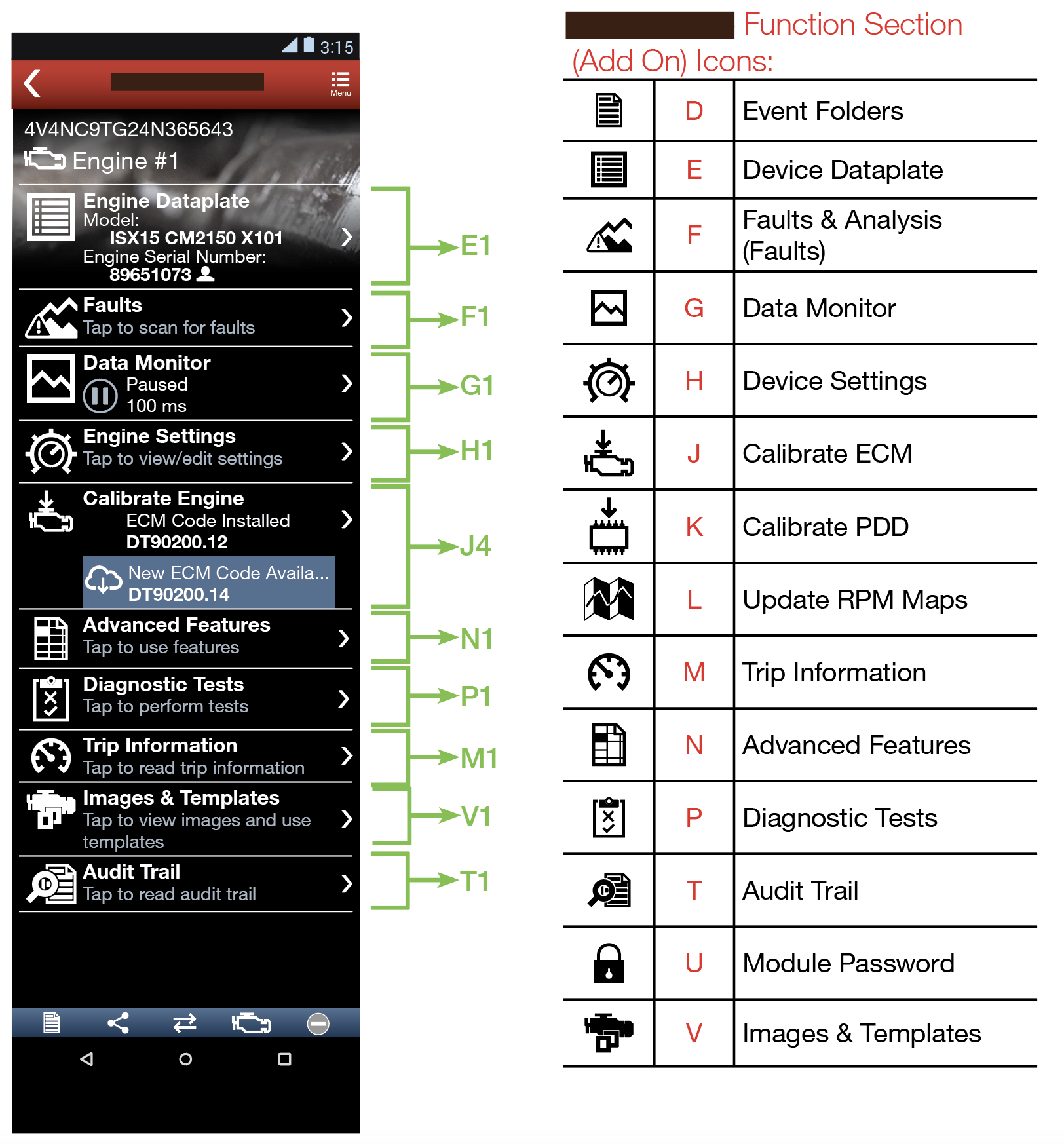 3:15

Menu

4V4NC9TG24N365643
Engine #1

Engine Dataplate
Model:
ISX15 CM2150 X101
Engine Serial Number:
89651073

Faults
Tap to scan for faults

Data Monitor
Paused
100 ms

Engine Settings
Tap to view/edit settings

Calibrate Engine
ECM Code Installed
DT90200.12

New ECM Code Availa...
DT90200.14

Advanced Features
Tap to use features

Diagnostic Tests
Tap to perform tests

Trip Information
Tap to read trip information

Images & Templates
Tap to view images and use templates

Audit Trail
Tap to read audit trail

E1
F1
G1
H1
J4
N1
P1
M1
V1
T1

Function Section (Add On) Icons:

| | | |
|---|---|---|
| | D | Event Folders |
| | E | Device Dataplate |
| | F | Faults & Analysis (Faults) |
| | G | Data Monitor |
| | H | Device Settings |
| | J | Calibrate ECM |
| | K | Calibrate PDD |
| | L | Update RPM Maps |
| | M | Trip Information |
| | N | Advanced Features |
| | P | Diagnostic Tests |
| | T | Audit Trail |
| | U | Module Password |
| | V | Images & Templates |