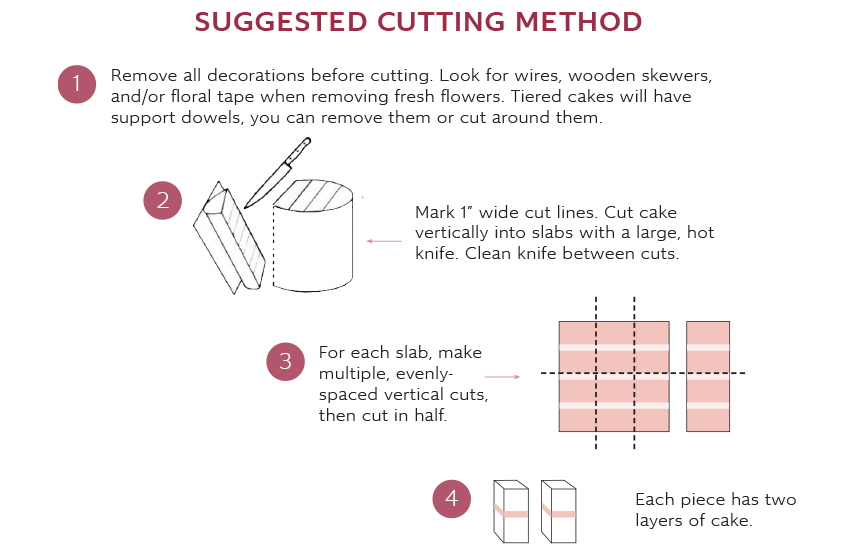 SUGGESTED CUTTING METHOD

1 Remove all decorations before cutting. Look for wires, wooden skewers, and/or floral tape when removing fresh flowers. Tiered cakes will have support dowels, you can remove them or cut around them.

2 Mark 1" wide cut lines. Cut cake vertically into slabs with a large, hot knife. Clean knife between cuts.

3 For each slab, make multiple, evenly-spaced vertical cuts, then cut in half.

4 Each piece has two layers of cake.