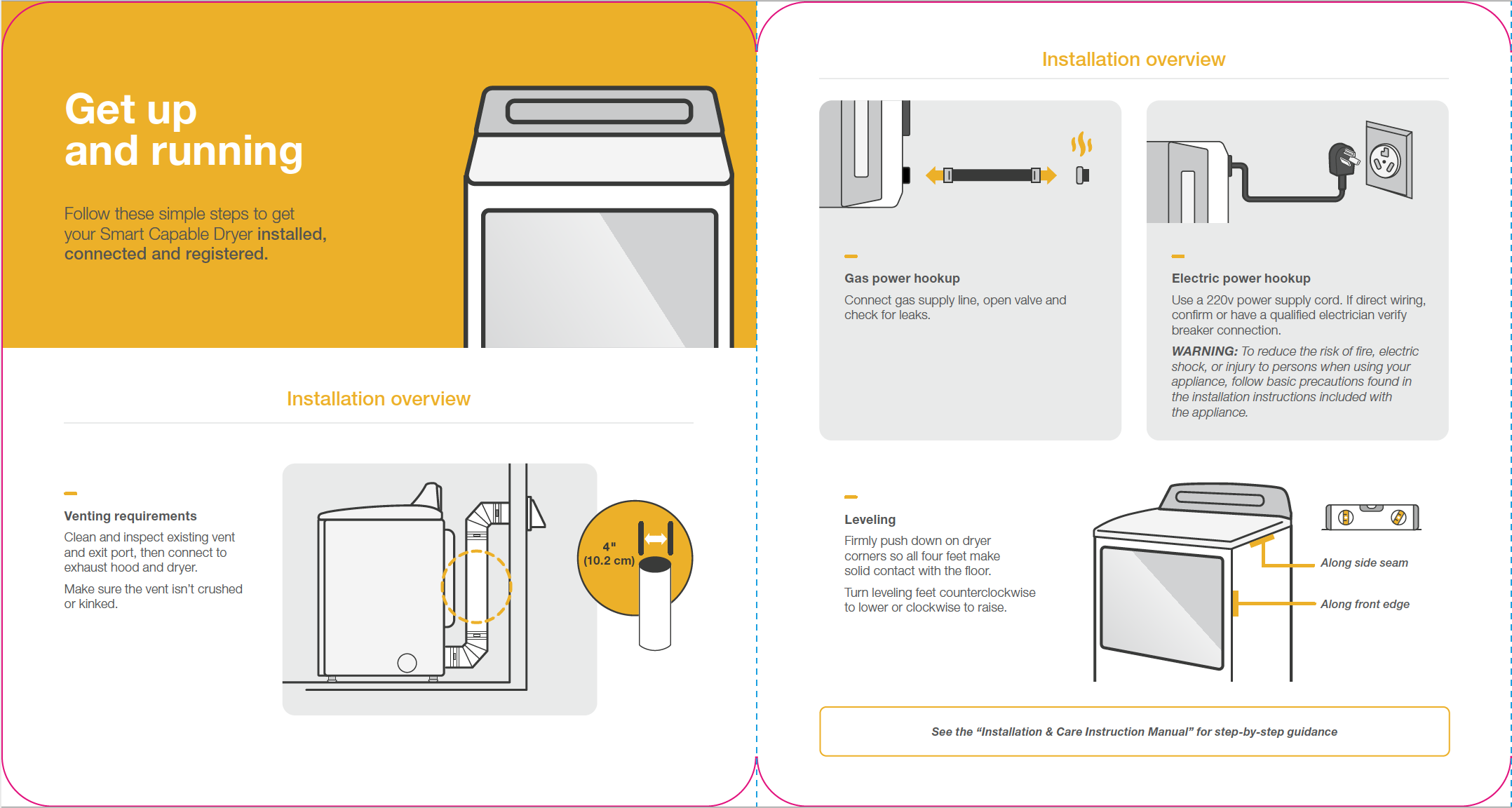 Get up
and running

Follow these simple steps to get your Smart Capable Dryer installed, connected and registered.

Installation overview

Venting requirements
Clean and inspect existing vent and exit port, then connect to exhaust hood and dryer.

Make sure the vent isn't crushed or kinked.

4"
(10.2 cm)

Installation overview

Gas power hookup
Connect gas supply line, open valve and check for leaks.

Electric power hookup
Use a 220v power supply cord. If direct wiring, confirm or have a qualified electrician verify breaker connection.

WARNING: To reduce the risk of fire, electric shock, or injury to persons when using your appliance, follow basic precautions found in the installation instructions included with the appliance.

Leveling
Firmly push down on dryer corners so all four feet make solid contact with the floor.

Turn leveling feet counterclockwise to lower or clockwise to raise.

Along side seam

Along front edge

See the "Installation & Care Instruction Manual" for step-by-step guidance