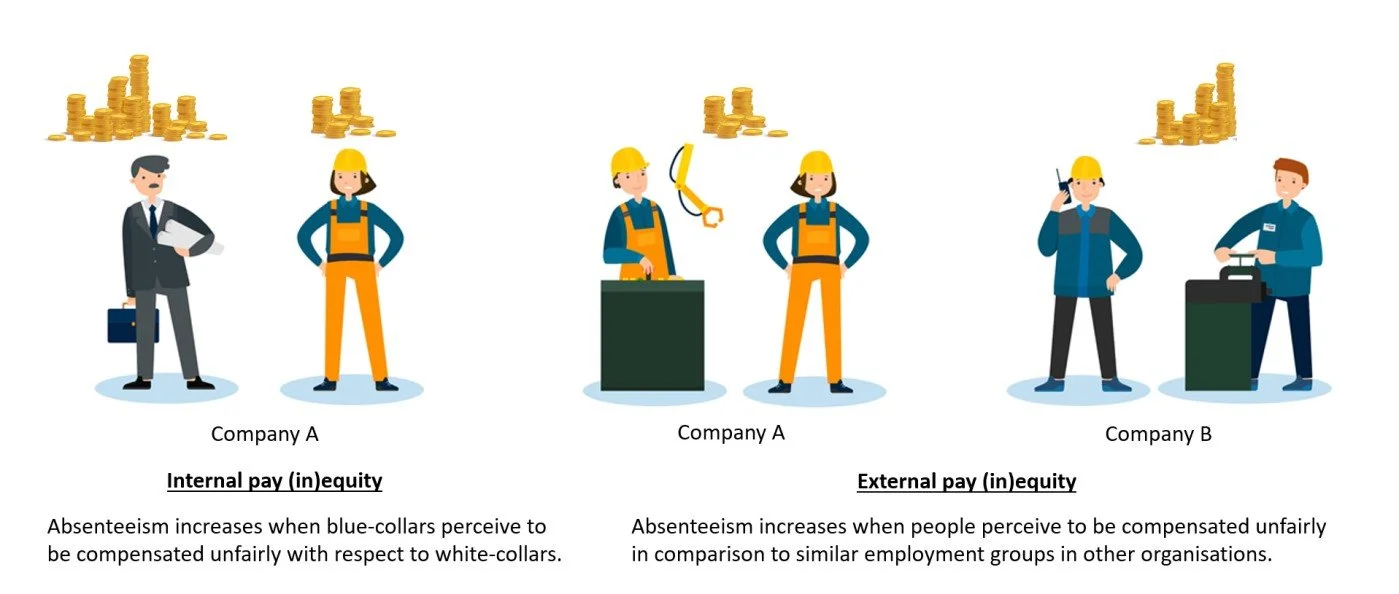 Company A

Internal pay (in)equity

Absenteeism increases when blue-collars perceive to be compensated unfairly with respect to white-collars.

Company A

Company B

External pay (in)equity

Absenteeism increases when people perceive to be compensated unfairly in comparison to similar employment groups in other organisations.