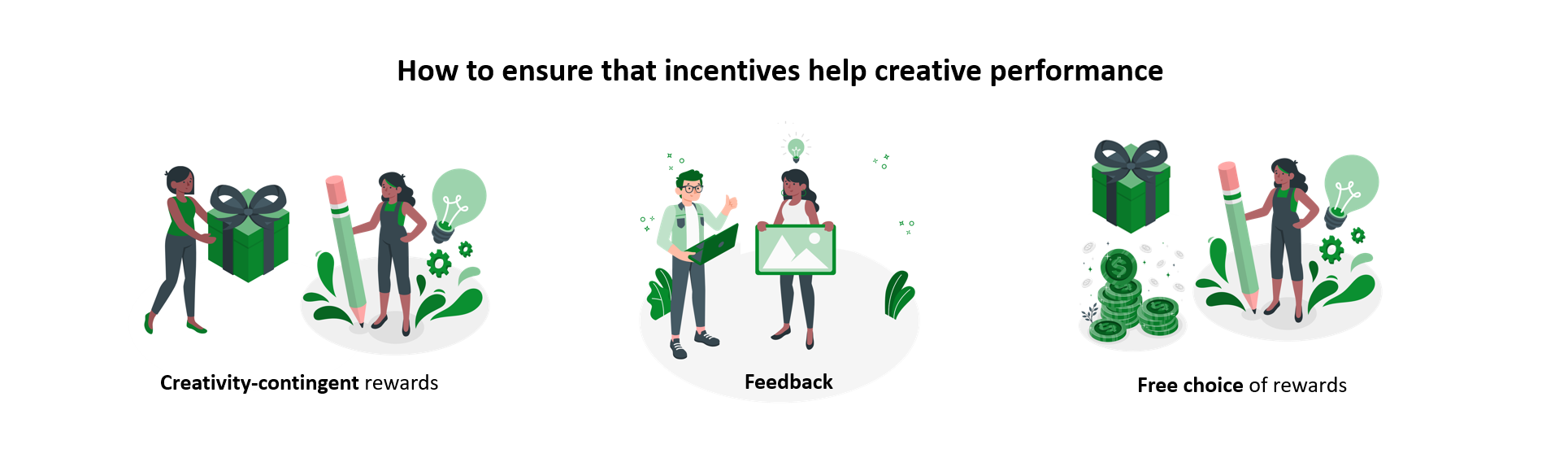 How to ensure that incentives help creative performance

Creativity-contingent rewards

Feedback

Free choice of rewards