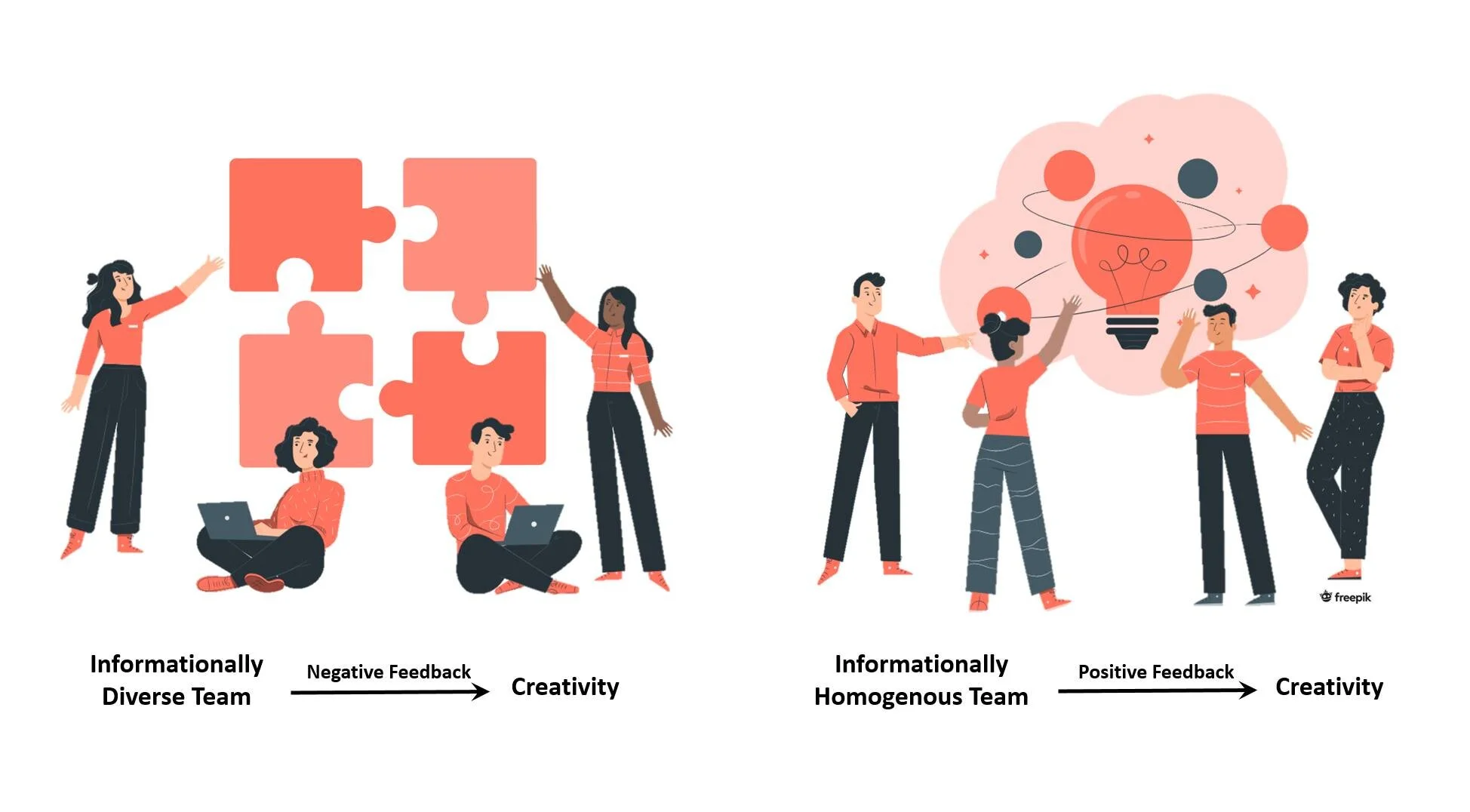 freepik

Informationally Diverse Team

Negative Feedback

Creativity

Informationally Homogenous Team

Positive Feedback

Creativity