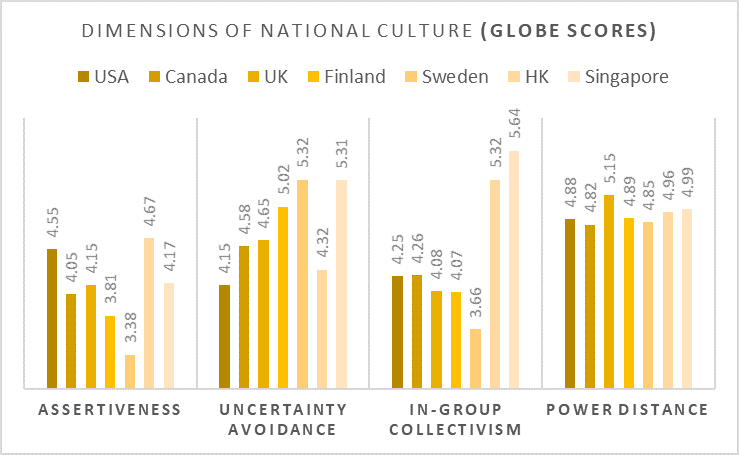 DIMENSIONS OF NATIONAL CULTURE (GLOBE SCORES)

USA Canada UK Finland Sweden HK Singapore

4.55 4.05 4.15 3.81 3.38 4.67 4.17

4.15 4.58 4.65 5.02 5.32 4.32 5.31

4.25 4.26 4.08 4.07 3.66 5.32 5.64

4.88 4.82 5.15 4.89 4.85 4.96 4.99

ASSERTIVENESS

UNCERTAINTY AVOIDANCE

IN-GROUP COLLECTIVISM

POWER DISTANCE