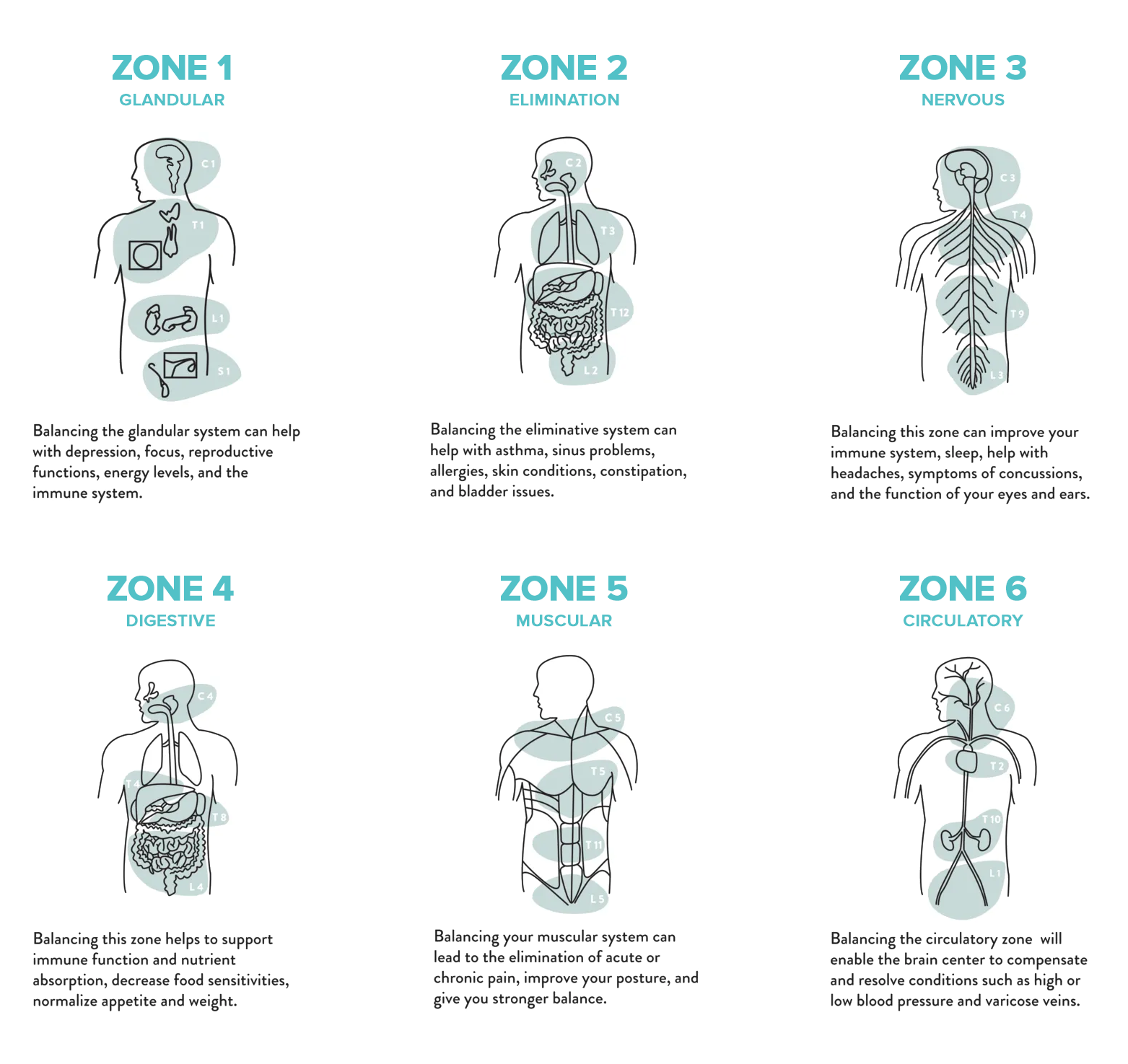 ZONE 1
GLANDULAR

C 1
T 1
L 1
S 1

Balancing the glandular system can help with depression, focus, reproductive functions, energy levels, and the immune system.

ZONE 2
ELIMINATION

C 2
T 3
T 12
L 2

Balancing the eliminative system can help with asthma, sinus problems, allergies, skin conditions, constipation, and bladder issues.

ZONE 3
NERVOUS

C 3
T 4
T 9
L 3

Balancing this zone can improve your immune system, sleep, help with headaches, symptoms of concussions, and the function of your eyes and ears.

ZONE 4
DIGESTIVE

C 4
T 4
T 8
L 4

Balancing this zone helps to support immune function and nutrient absorption, decrease food sensitivities, normalize appetite and weight.

ZONE 5
MUSCULAR

C 5
T 5
T 11
L 5

Balancing your muscular system can lead to the elimination of acute or chronic pain, improve your posture, and give you stronger balance.

ZONE 6
CIRCULATORY

C 6
T 2
T 10
L 1

Balancing the circulatory zone will enable the brain center to compensate and resolve conditions such as high or low blood pressure and varicose veins.