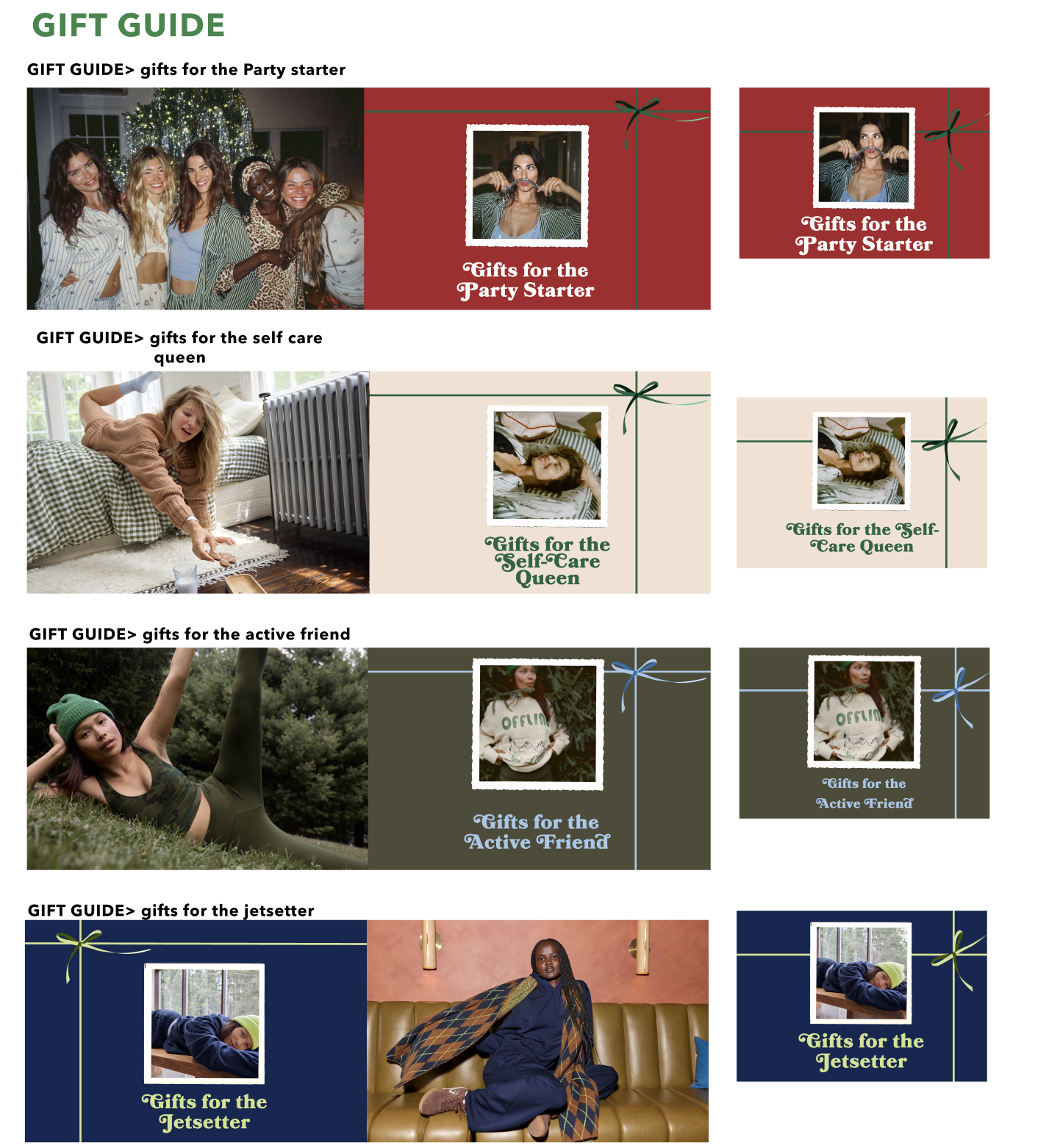 GIFT GUIDE

GIFT GUIDE> gifts for the Party starter

Gifts for the Party Starter

Gifts for the Party Starter

GIFT GUIDE> gifts for the self care queen

Gifts for the Self-Care Queen

Gifts for the Self-Care Queen

GIFT GUIDE> gifts for the active friend

OFFLIN

Gifts for the Active Friend

OFFLIN

Gifts for the Active Friend

GIFT GUIDE> gifts for the jetsetter

Gifts for the Jetsetter

Gifts for the Jetsetter