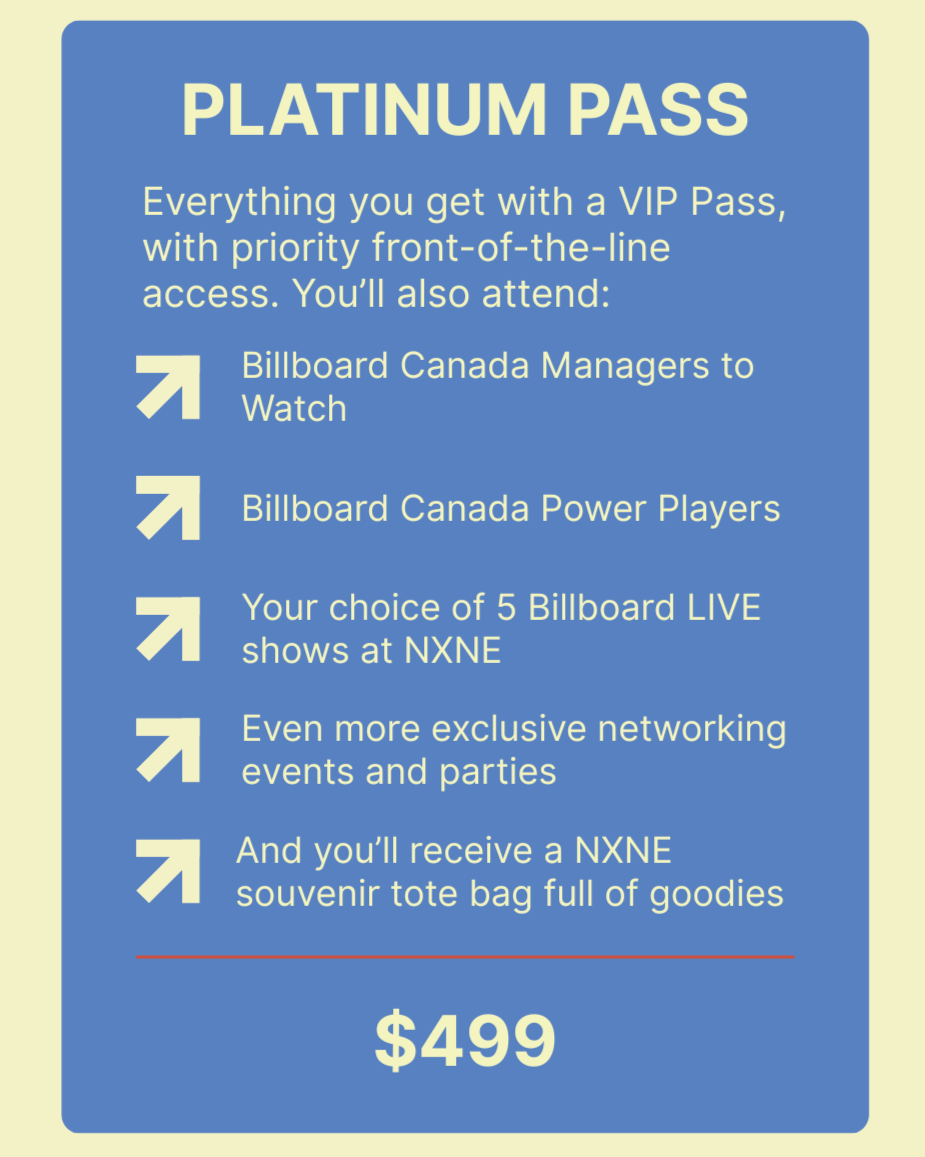 PLATINUM PASS

Everything you get with a VIP Pass, with priority front-of-the-line access. You'll also attend:

↗ Billboard Canada Managers to Watch

↗ Billboard Canada Power Players

↗ Your choice of 5 Billboard LIVE shows at NXNE

↗ Even more exclusive networking events and parties

↗ And you'll receive a NXNE souvenir tote bag full of goodies

$499