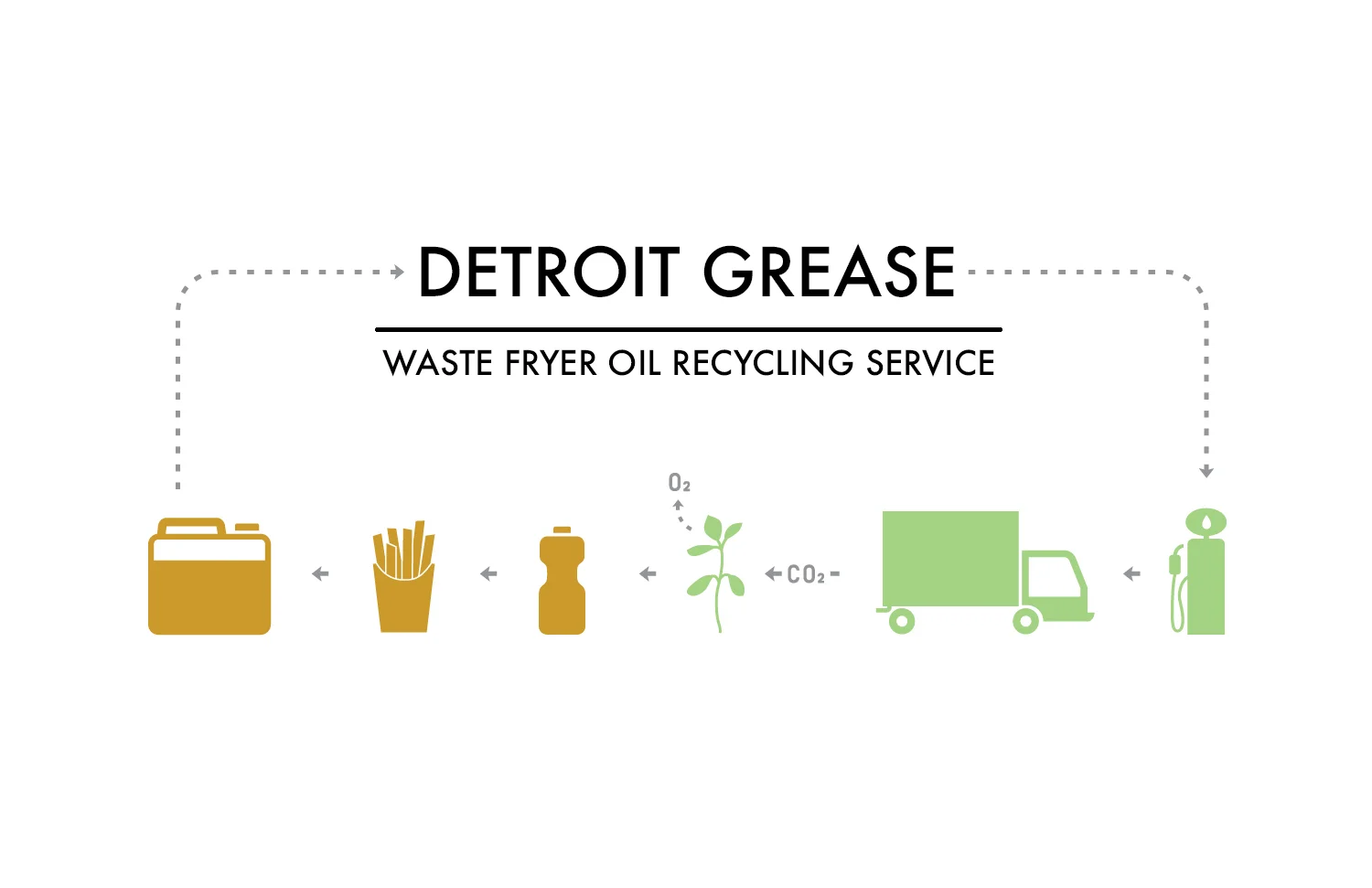 DETROIT GREASE

WASTE FRYER OIL RECYCLING SERVICE

$O_2$

$CO_2$