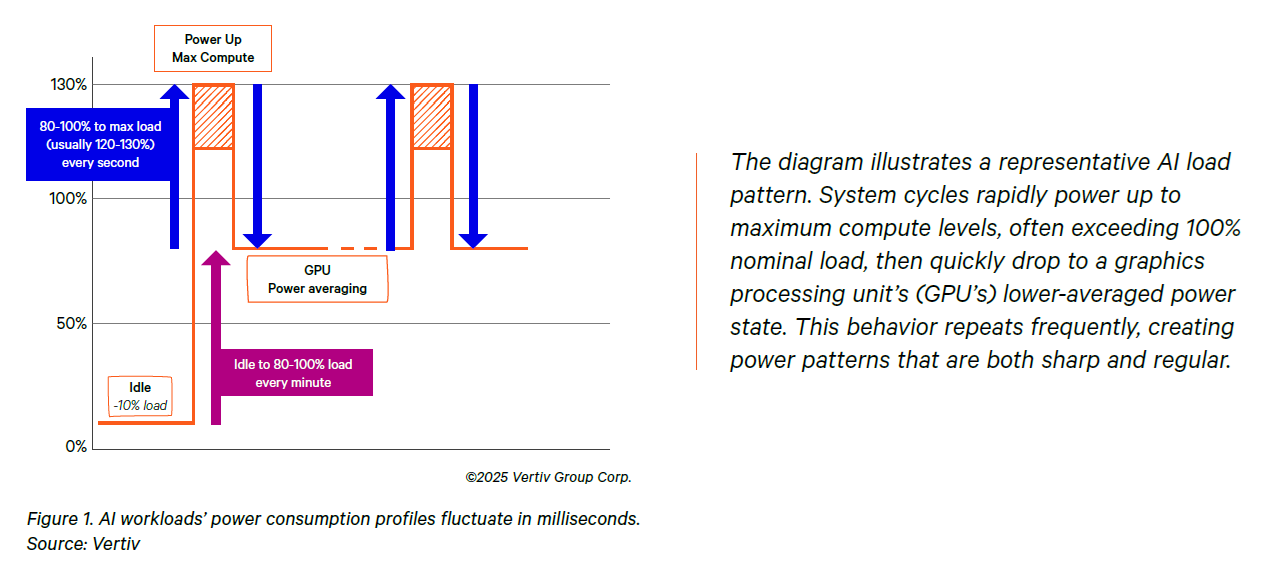 Power Up
Max Compute

130%

80-100% to max load (usually 120-130%) every second

100%

GPU
Power averaging

50%

Idle to 80-100% load every minute

Idle
-10% load

0%

©2025 Vertiv Group Corp.

Figure 1. AI workloads' power consumption profiles fluctuate in milliseconds.
Source: Vertiv

The diagram illustrates a representative AI load pattern. System cycles rapidly power up to maximum compute levels, often exceeding 100% nominal load, then quickly drop to a graphics processing unit's (GPU's) lower-averaged power state. This behavior repeats frequently, creating power patterns that are both sharp and regular.